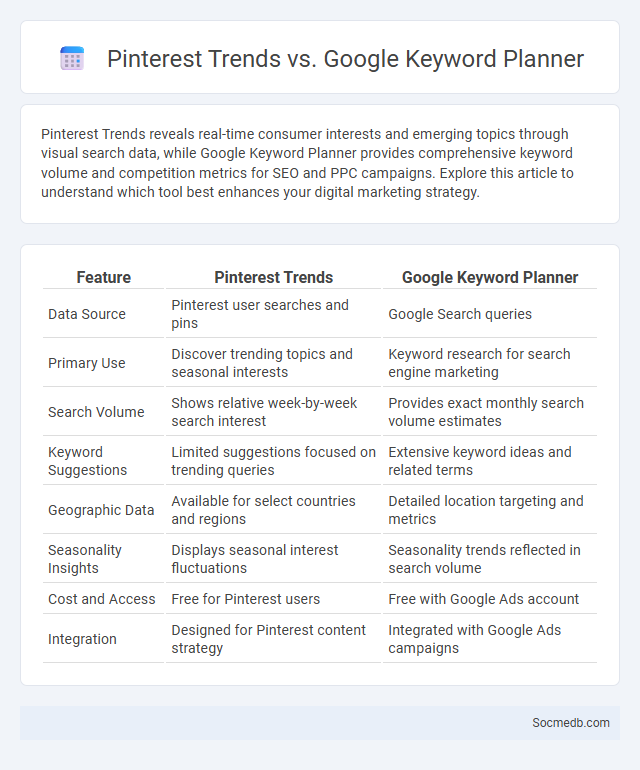 Pinterest Trends vs. Google Keyword Planner

Pinterest Trends reveals real-time consumer interests and emerging topics through visual search data, while Google Keyword Planner provides comprehensive keyword volume and competition metrics for SEO and PPC campaigns. Explore this article to understand which tool best enhances your digital marketing strategy.

| Feature | Pinterest Trends | Google Keyword Planner |
|---|---|---|
| Data Source | Pinterest user searches and pins | Google Search queries |
| Primary Use | Discover trending topics and seasonal interests | Keyword research for search engine marketing |
| Search Volume | Shows relative week-by-week search interest | Provides exact monthly search volume estimates |
| Keyword Suggestions | Limited suggestions focused on trending queries | Extensive keyword ideas and related terms |
| Geographic Data | Available for select countries and regions | Detailed location targeting and metrics |
| Seasonality Insights | Displays seasonal interest fluctuations | Seasonality trends reflected in search volume |
| Cost and Access | Free for Pinterest users | Free with Google Ads account |
| Integration | Designed for Pinterest content strategy | Integrated with Google Ads campaigns |

Socmedb.com