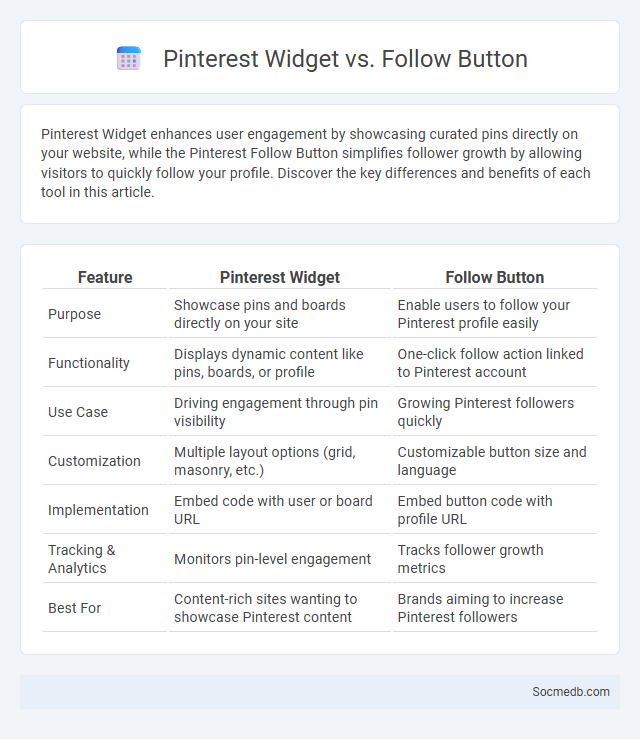 Pinterest Widget vs. Follow Button

Pinterest Widget enhances user engagement by showcasing curated pins directly on your website, while the Pinterest Follow Button simplifies follower growth by allowing visitors to quickly follow your profile. Discover the key differences and benefits of each tool in this article.

| Feature | Pinterest Widget | Follow Button |
|---|---|---|
| Purpose | Showcase pins and boards directly on your site | Enable users to follow your Pinterest profile easily |
| Functionality | Displays dynamic content like pins, boards, or profile | One-click follow action linked to Pinterest account |
| Use Case | Driving engagement through pin visibility | Growing Pinterest followers quickly |
| Customization | Multiple layout options (grid, masonry, etc.) | Customizable button size and language |
| Implementation | Embed code with user or board URL | Embed button code with profile URL |
| Tracking & Analytics | Monitors pin-level engagement | Tracks follower growth metrics |
| Best For | Content-rich sites wanting to showcase Pinterest content | Brands aiming to increase Pinterest followers |

Socmedb.com