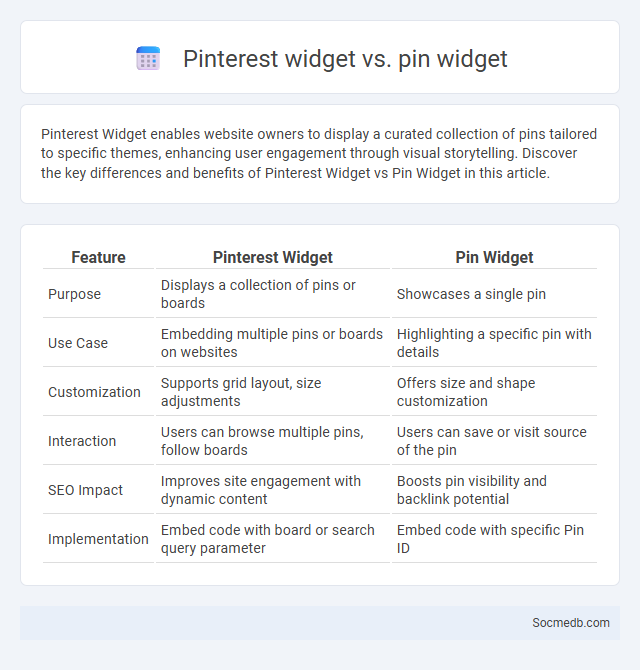 Pinterest widget vs. pin widget

Pinterest Widget enables website owners to display a curated collection of pins tailored to specific themes, enhancing user engagement through visual storytelling. Discover the key differences and benefits of Pinterest Widget vs Pin Widget in this article.

| Feature | Pinterest Widget | Pin Widget |
|---|---|---|
| Purpose | Displays a collection of pins or boards | Showcases a single pin |
| Use Case | Embedding multiple pins or boards on websites | Highlighting a specific pin with details |
| Customization | Supports grid layout, size adjustments | Offers size and shape customization |
| Interaction | Users can browse multiple pins, follow boards | Users can save or visit source of the pin |
| SEO Impact | Improves site engagement with dynamic content | Boosts pin visibility and backlink potential |
| Implementation | Embed code with board or search query parameter | Embed code with specific Pin ID |

Socmedb.com