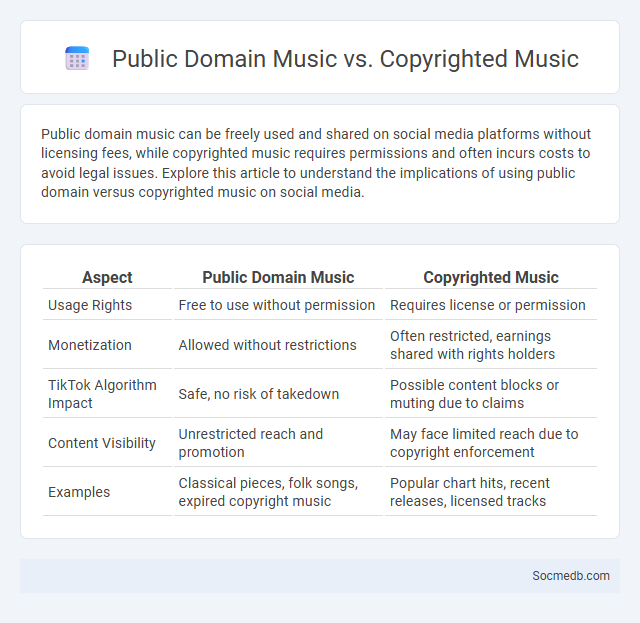 Public Domain Music vs. Copyrighted Music

Public domain music can be freely used and shared on social media platforms without licensing fees, while copyrighted music requires permissions and often incurs costs to avoid legal issues. Explore this article to understand the implications of using public domain versus copyrighted music on social media.

| Aspect | Public Domain Music | Copyrighted Music |
|---|---|---|
| Usage Rights | Free to use without permission | Requires license or permission |
| Monetization | Allowed without restrictions | Often restricted, earnings shared with rights holders |
| TikTok Algorithm Impact | Safe, no risk of takedown | Possible content blocks or muting due to claims |
| Content Visibility | Unrestricted reach and promotion | May face limited reach due to copyright enforcement |
| Examples | Classical pieces, folk songs, expired copyright music | Popular chart hits, recent releases, licensed tracks |

Socmedb.com