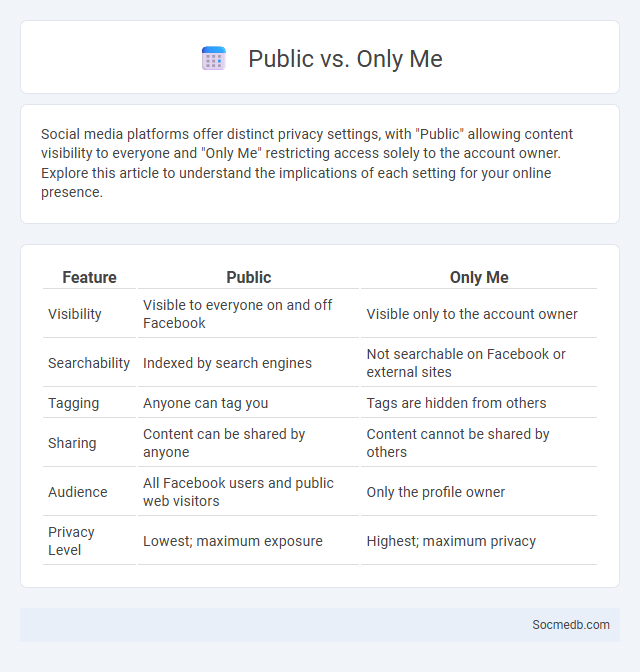 Public vs. Only Me

Social media platforms offer distinct privacy settings, with "Public" allowing content visibility to everyone and "Only Me" restricting access solely to the account owner. Explore this article to understand the implications of each setting for your online presence.

| Feature | Public | Only Me |
|---|---|---|
| Visibility | Visible to everyone on and off Facebook | Visible only to the account owner |
| Searchability | Indexed by search engines | Not searchable on Facebook or external sites |
| Tagging | Anyone can tag you | Tags are hidden from others |
| Sharing | Content can be shared by anyone | Content cannot be shared by others |
| Audience | All Facebook users and public web visitors | Only the profile owner |
| Privacy Level | Lowest; maximum exposure | Highest; maximum privacy |

Socmedb.com