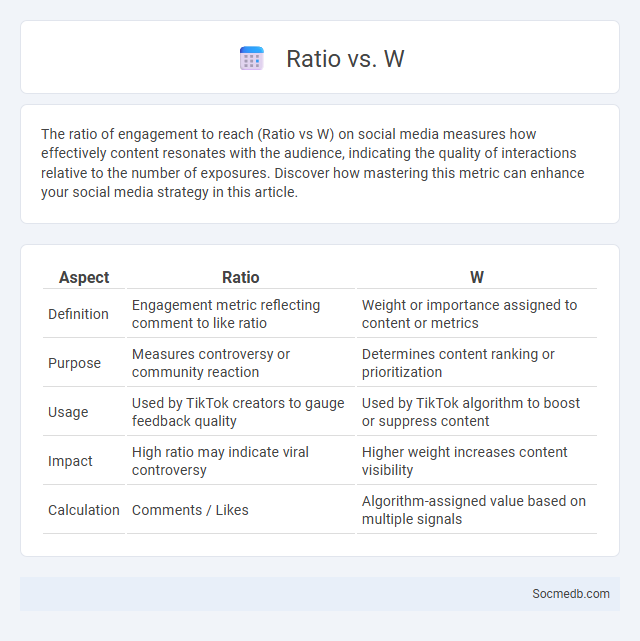 Ratio vs. W

The ratio of engagement to reach (Ratio vs W) on social media measures how effectively content resonates with the audience, indicating the quality of interactions relative to the number of exposures. Discover how mastering this metric can enhance your social media strategy in this article.

| Aspect | Ratio | W |
|---|---|---|
| Definition | Engagement metric reflecting comment to like ratio | Weight or importance assigned to content or metrics |
| Purpose | Measures controversy or community reaction | Determines content ranking or prioritization |
| Usage | Used by TikTok creators to gauge feedback quality | Used by TikTok algorithm to boost or suppress content |
| Impact | High ratio may indicate viral controversy | Higher weight increases content visibility |
| Calculation | Comments / Likes | Algorithm-assigned value based on multiple signals |

Socmedb.com