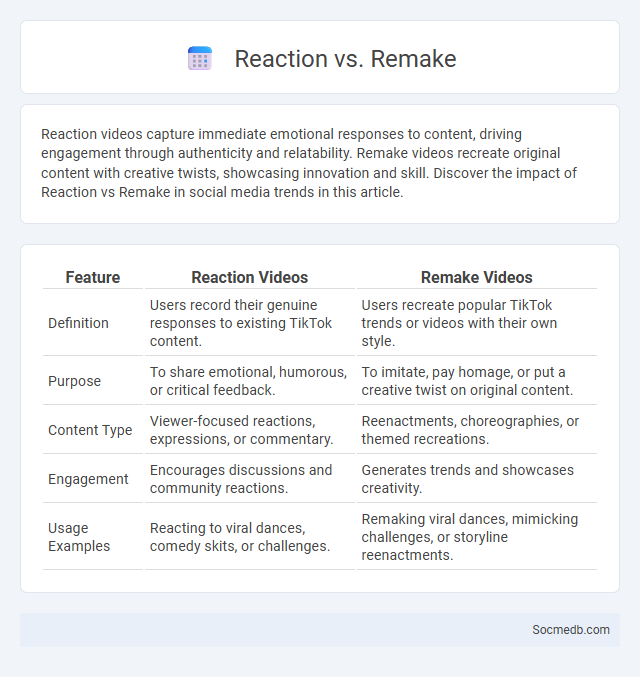 Reaction vs. Remake

Reaction videos capture immediate emotional responses to content, driving engagement through authenticity and relatability. Remake videos recreate original content with creative twists, showcasing innovation and skill. Discover the impact of Reaction vs Remake in social media trends in this article.

| Feature | Reaction Videos | Remake Videos |
|---|---|---|
| Definition | Users record their genuine responses to existing TikTok content. | Users recreate popular TikTok trends or videos with their own style. |
| Purpose | To share emotional, humorous, or critical feedback. | To imitate, pay homage, or put a creative twist on original content. |
| Content Type | Viewer-focused reactions, expressions, or commentary. | Reenactments, choreographies, or themed recreations. |
| Engagement | Encourages discussions and community reactions. | Generates trends and showcases creativity. |
| Usage Examples | Reacting to viral dances, comedy skits, or challenges. | Remaking viral dances, mimicking challenges, or storyline reenactments. |

Socmedb.com