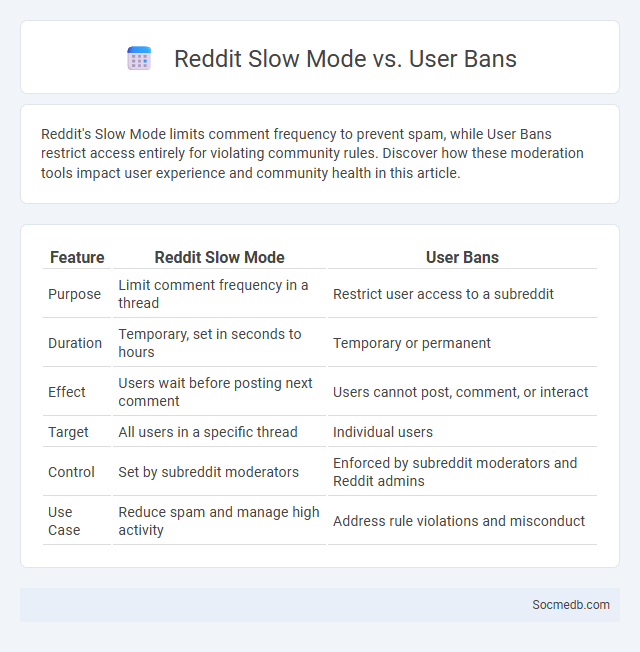 Reddit Slow Mode vs. User Bans

Reddit's Slow Mode limits comment frequency to prevent spam, while User Bans restrict access entirely for violating community rules. Discover how these moderation tools impact user experience and community health in this article.

| Feature | Reddit Slow Mode | User Bans |
|---|---|---|
| Purpose | Limit comment frequency in a thread | Restrict user access to a subreddit |
| Duration | Temporary, set in seconds to hours | Temporary or permanent |
| Effect | Users wait before posting next comment | Users cannot post, comment, or interact |
| Target | All users in a specific thread | Individual users |
| Control | Set by subreddit moderators | Enforced by subreddit moderators and Reddit admins |
| Use Case | Reduce spam and manage high activity | Address rule violations and misconduct |

Socmedb.com