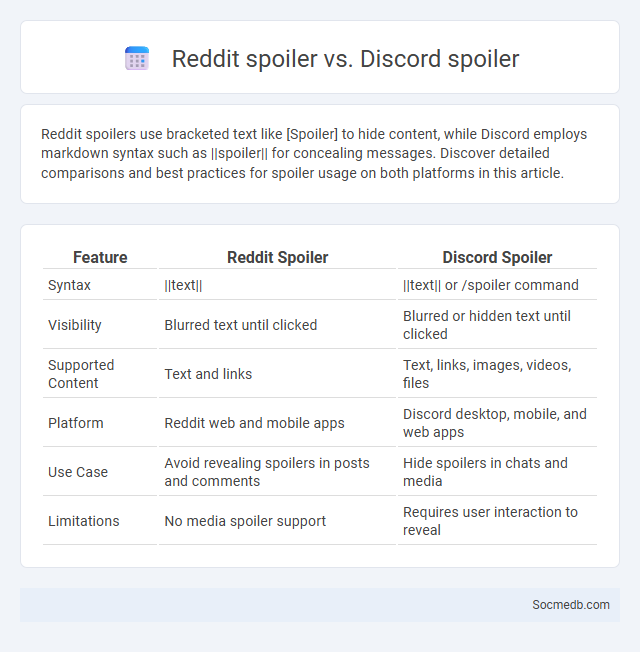 Reddit spoiler vs. Discord spoiler

Reddit spoilers use bracketed text like [Spoiler] to hide content, while Discord employs markdown syntax such as ||spoiler|| for concealing messages. Discover detailed comparisons and best practices for spoiler usage on both platforms in this article.

| Feature | Reddit Spoiler | Discord Spoiler |
|---|---|---|
| Syntax | \|\|text\|\| | \|\|text\|\| or /spoiler command |
| Visibility | Blurred text until clicked | Blurred or hidden text until clicked |
| Supported Content | Text and links | Text, links, images, videos, files |
| Platform | Reddit web and mobile apps | Discord desktop, mobile, and web apps |
| Use Case | Avoid revealing spoilers in posts and comments | Hide spoilers in chats and media |
| Limitations | No media spoiler support | Requires user interaction to reveal |

Socmedb.com