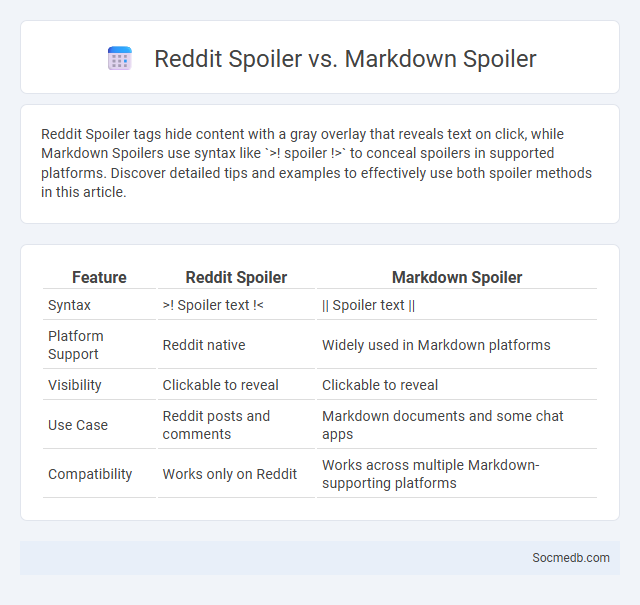 Reddit Spoiler vs. Markdown Spoiler

Reddit Spoiler tags hide content with a gray overlay that reveals text on click, while Markdown Spoilers use syntax like `>! spoiler !>` to conceal spoilers in supported platforms. Discover detailed tips and examples to effectively use both spoiler methods in this article.

| Feature | Reddit Spoiler | Markdown Spoiler |
|---|---|---|
| Syntax | >! Spoiler text !< | \|\| Spoiler text \|\| |
| Platform Support | Reddit native | Widely used in Markdown platforms |
| Visibility | Clickable to reveal | Clickable to reveal |
| Use Case | Reddit posts and comments | Markdown documents and some chat apps |
| Compatibility | Works only on Reddit | Works across multiple Markdown-supporting platforms |

Socmedb.com