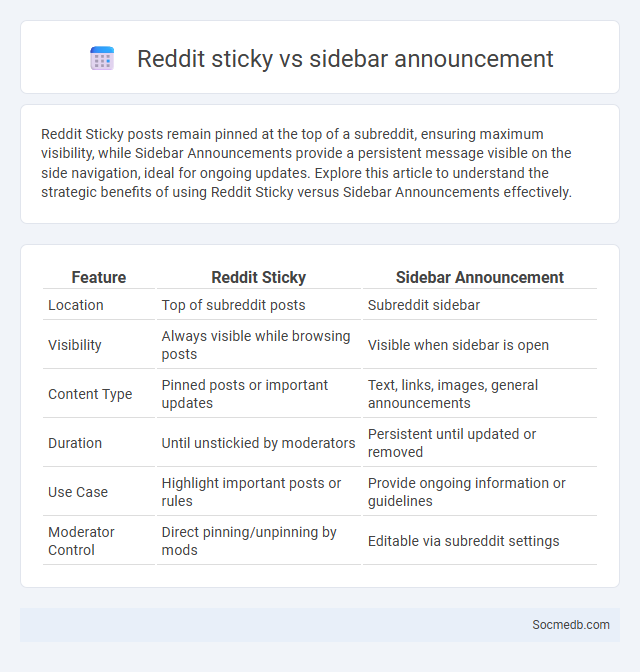 Reddit sticky vs sidebar announcement

Reddit Sticky posts remain pinned at the top of a subreddit, ensuring maximum visibility, while Sidebar Announcements provide a persistent message visible on the side navigation, ideal for ongoing updates. Explore this article to understand the strategic benefits of using Reddit Sticky versus Sidebar Announcements effectively.

| Feature | Reddit Sticky | Sidebar Announcement |
|---|---|---|
| Location | Top of subreddit posts | Subreddit sidebar |
| Visibility | Always visible while browsing posts | Visible when sidebar is open |
| Content Type | Pinned posts or important updates | Text, links, images, general announcements |
| Duration | Until unstickied by moderators | Persistent until updated or removed |
| Use Case | Highlight important posts or rules | Provide ongoing information or guidelines |
| Moderator Control | Direct pinning/unpinning by mods | Editable via subreddit settings |

Socmedb.com