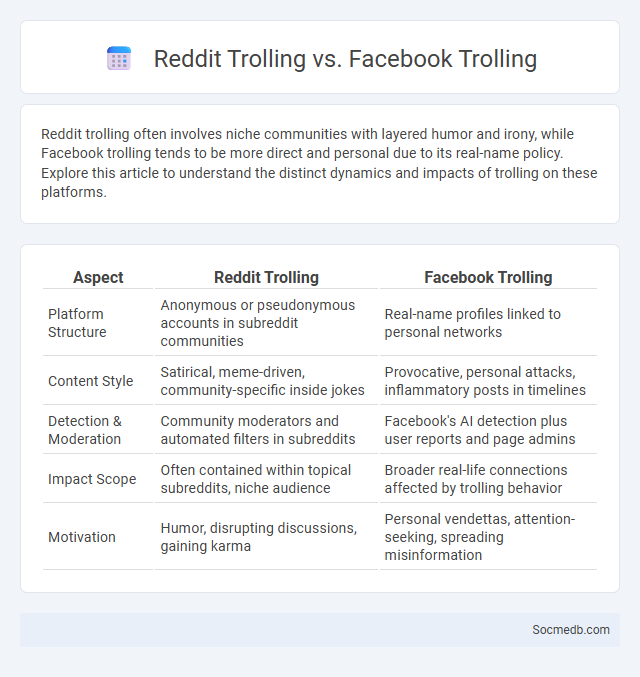 Reddit Trolling vs. Facebook Trolling

Reddit trolling often involves niche communities with layered humor and irony, while Facebook trolling tends to be more direct and personal due to its real-name policy. Explore this article to understand the distinct dynamics and impacts of trolling on these platforms.

| Aspect | Reddit Trolling | Facebook Trolling |
|---|---|---|
| Platform Structure | Anonymous or pseudonymous accounts in subreddit communities | Real-name profiles linked to personal networks |
| Content Style | Satirical, meme-driven, community-specific inside jokes | Provocative, personal attacks, inflammatory posts in timelines |
| Detection & Moderation | Community moderators and automated filters in subreddits | Facebook's AI detection plus user reports and page admins |
| Impact Scope | Often contained within topical subreddits, niche audience | Broader real-life connections affected by trolling behavior |
| Motivation | Humor, disrupting discussions, gaining karma | Personal vendettas, attention-seeking, spreading misinformation |

Socmedb.com