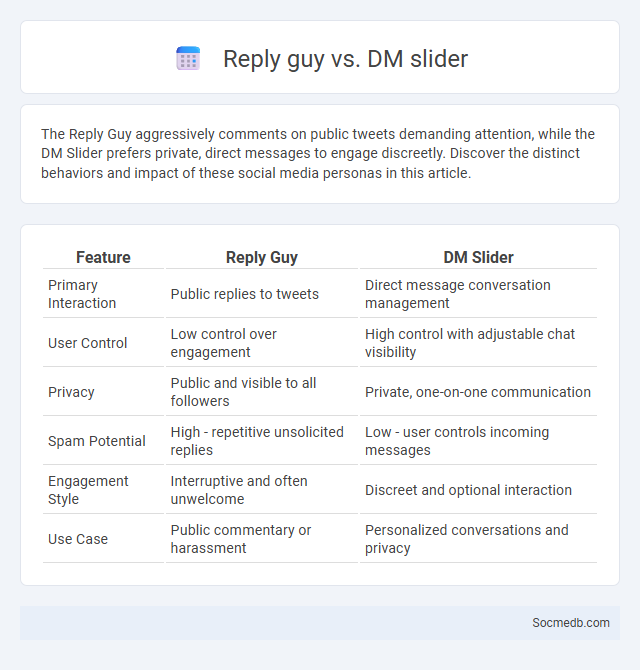 Reply guy vs. DM slider

The Reply Guy aggressively comments on public tweets demanding attention, while the DM Slider prefers private, direct messages to engage discreetly. Discover the distinct behaviors and impact of these social media personas in this article.

| Feature | Reply Guy | DM Slider |
|---|---|---|
| Primary Interaction | Public replies to tweets | Direct message conversation management |
| User Control | Low control over engagement | High control with adjustable chat visibility |
| Privacy | Public and visible to all followers | Private, one-on-one communication |
| Spam Potential | High - repetitive unsolicited replies | Low - user controls incoming messages |
| Engagement Style | Interruptive and often unwelcome | Discreet and optional interaction |
| Use Case | Public commentary or harassment | Personalized conversations and privacy |

Socmedb.com