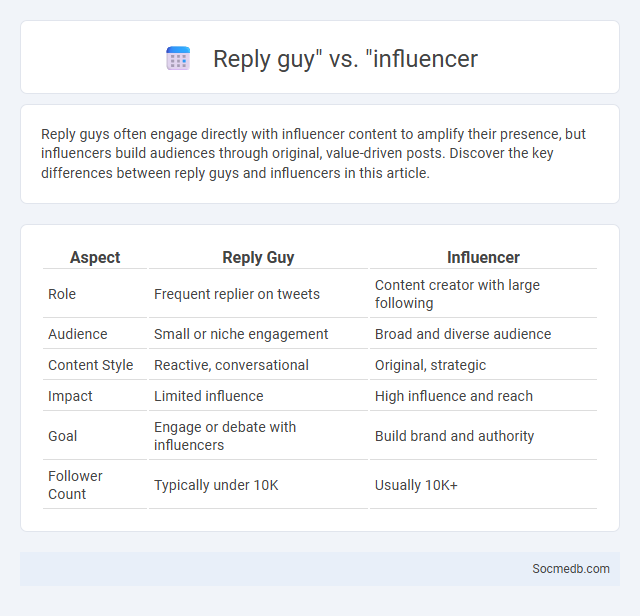 Reply guy" vs. "influencer

Reply guys often engage directly with influencer content to amplify their presence, but influencers build audiences through original, value-driven posts. Discover the key differences between reply guys and influencers in this article.

| Aspect | Reply Guy | Influencer |
|---|---|---|
| Role | Frequent replier on tweets | Content creator with large following |
| Audience | Small or niche engagement | Broad and diverse audience |
| Content Style | Reactive, conversational | Original, strategic |
| Impact | Limited influence | High influence and reach |
| Goal | Engage or debate with influencers | Build brand and authority |
| Follower Count | Typically under 10K | Usually 10K+ |

Socmedb.com