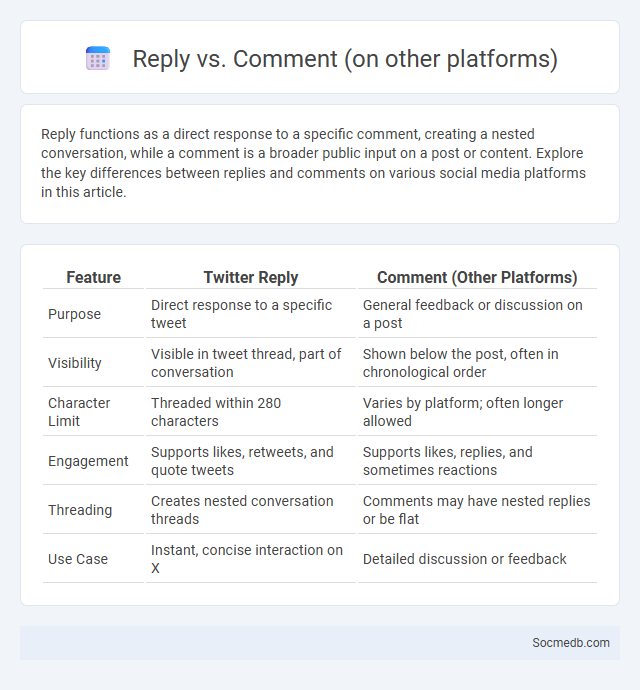 Reply vs. Comment (on other platforms)

Reply functions as a direct response to a specific comment, creating a nested conversation, while a comment is a broader public input on a post or content. Explore the key differences between replies and comments on various social media platforms in this article.

| Feature | Twitter Reply | Comment (Other Platforms) |
|---|---|---|
| Purpose | Direct response to a specific tweet | General feedback or discussion on a post |
| Visibility | Visible in tweet thread, part of conversation | Shown below the post, often in chronological order |
| Character Limit | Threaded within 280 characters | Varies by platform; often longer allowed |
| Engagement | Supports likes, retweets, and quote tweets | Supports likes, replies, and sometimes reactions |
| Threading | Creates nested conversation threads | Comments may have nested replies or be flat |
| Use Case | Instant, concise interaction on X | Detailed discussion or feedback |

Socmedb.com