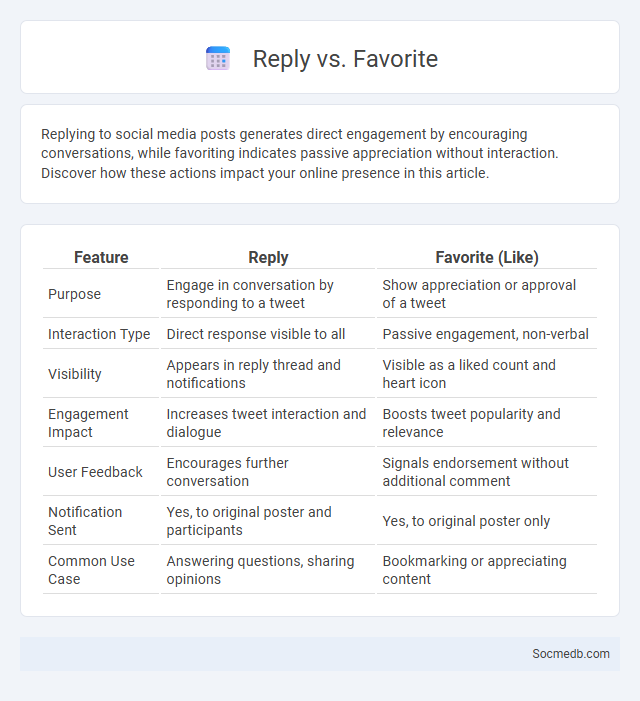 Reply vs. Favorite

Replying to social media posts generates direct engagement by encouraging conversations, while favoriting indicates passive appreciation without interaction. Discover how these actions impact your online presence in this article.

| Feature | Reply | Favorite (Like) |
|---|---|---|
| Purpose | Engage in conversation by responding to a tweet | Show appreciation or approval of a tweet |
| Interaction Type | Direct response visible to all | Passive engagement, non-verbal |
| Visibility | Appears in reply thread and notifications | Visible as a liked count and heart icon |
| Engagement Impact | Increases tweet interaction and dialogue | Boosts tweet popularity and relevance |
| User Feedback | Encourages further conversation | Signals endorsement without additional comment |
| Notification Sent | Yes, to original poster and participants | Yes, to original poster only |
| Common Use Case | Answering questions, sharing opinions | Bookmarking or appreciating content |

Socmedb.com