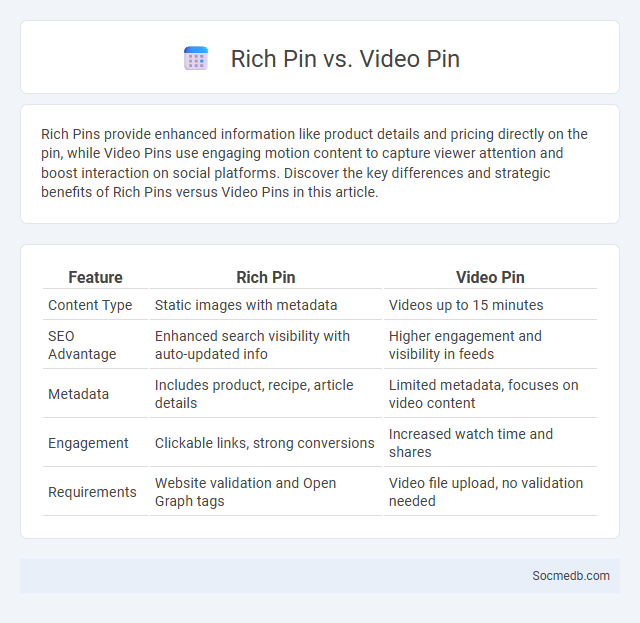 Rich Pin vs. Video Pin

Rich Pins provide enhanced information like product details and pricing directly on the pin, while Video Pins use engaging motion content to capture viewer attention and boost interaction on social platforms. Discover the key differences and strategic benefits of Rich Pins versus Video Pins in this article.

| Feature | Rich Pin | Video Pin |
|---|---|---|
| Content Type | Static images with metadata | Videos up to 15 minutes |
| SEO Advantage | Enhanced search visibility with auto-updated info | Higher engagement and visibility in feeds |
| Metadata | Includes product, recipe, article details | Limited metadata, focuses on video content |
| Engagement | Clickable links, strong conversions | Increased watch time and shares |
| Requirements | Website validation and Open Graph tags | Video file upload, no validation needed |

Socmedb.com