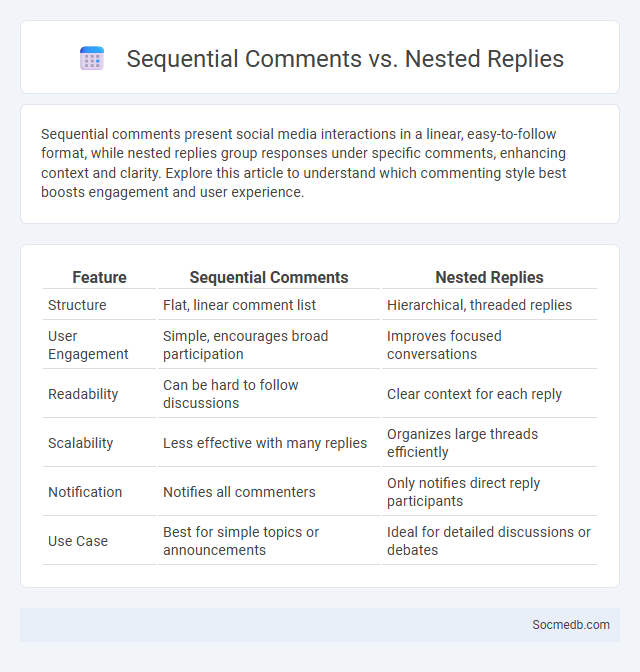 Sequential Comments vs. Nested Replies

Sequential comments present social media interactions in a linear, easy-to-follow format, while nested replies group responses under specific comments, enhancing context and clarity. Explore this article to understand which commenting style best boosts engagement and user experience.

| Feature | Sequential Comments | Nested Replies |
|---|---|---|
| Structure | Flat, linear comment list | Hierarchical, threaded replies |
| User Engagement | Simple, encourages broad participation | Improves focused conversations |
| Readability | Can be hard to follow discussions | Clear context for each reply |
| Scalability | Less effective with many replies | Organizes large threads efficiently |
| Notification | Notifies all commenters | Only notifies direct reply participants |
| Use Case | Best for simple topics or announcements | Ideal for detailed discussions or debates |

Socmedb.com