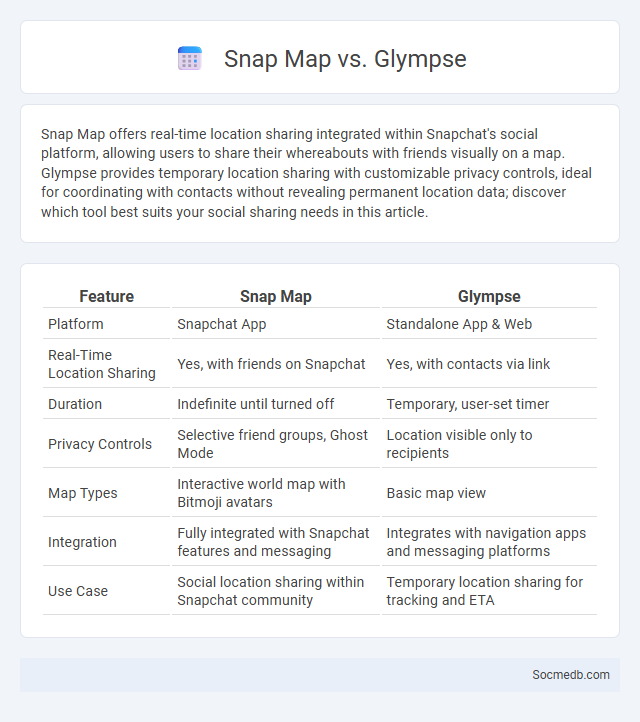 Snap Map vs. Glympse

Snap Map offers real-time location sharing integrated within Snapchat's social platform, allowing users to share their whereabouts with friends visually on a map. Glympse provides temporary location sharing with customizable privacy controls, ideal for coordinating with contacts without revealing permanent location data; discover which tool best suits your social sharing needs in this article.

| Feature | Snap Map | Glympse |
|---|---|---|
| Platform | Snapchat App | Standalone App & Web |
| Real-Time Location Sharing | Yes, with friends on Snapchat | Yes, with contacts via link |
| Duration | Indefinite until turned off | Temporary, user-set timer |
| Privacy Controls | Selective friend groups, Ghost Mode | Location visible only to recipients |
| Map Types | Interactive world map with Bitmoji avatars | Basic map view |
| Integration | Fully integrated with Snapchat features and messaging | Integrates with navigation apps and messaging platforms |
| Use Case | Social location sharing within Snapchat community | Temporary location sharing for tracking and ETA |

Socmedb.com