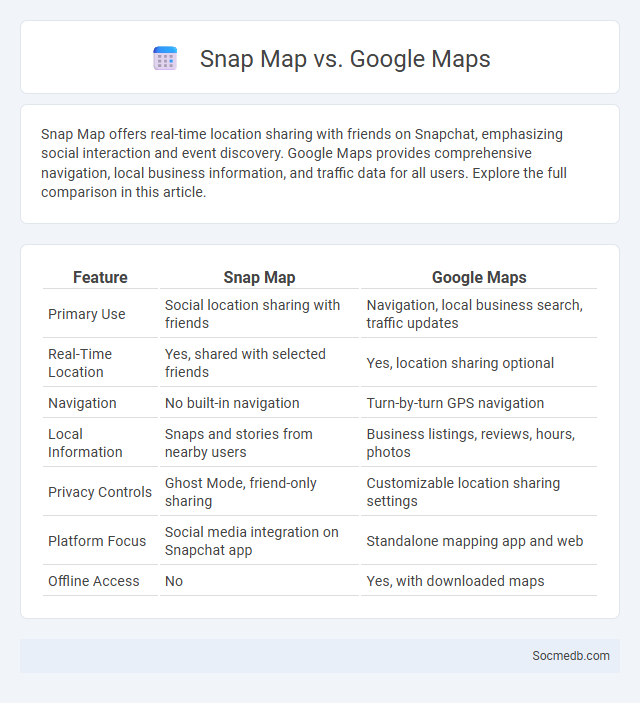 Snap Map vs. Google Maps

Snap Map offers real-time location sharing with friends on Snapchat, emphasizing social interaction and event discovery. Google Maps provides comprehensive navigation, local business information, and traffic data for all users. Explore the full comparison in this article.

| Feature | Snap Map | Google Maps |
|---|---|---|
| Primary Use | Social location sharing with friends | Navigation, local business search, traffic updates |
| Real-Time Location | Yes, shared with selected friends | Yes, location sharing optional |
| Navigation | No built-in navigation | Turn-by-turn GPS navigation |
| Local Information | Snaps and stories from nearby users | Business listings, reviews, hours, photos |
| Privacy Controls | Ghost Mode, friend-only sharing | Customizable location sharing settings |
| Platform Focus | Social media integration on Snapchat app | Standalone mapping app and web |
| Offline Access | No | Yes, with downloaded maps |

Socmedb.com