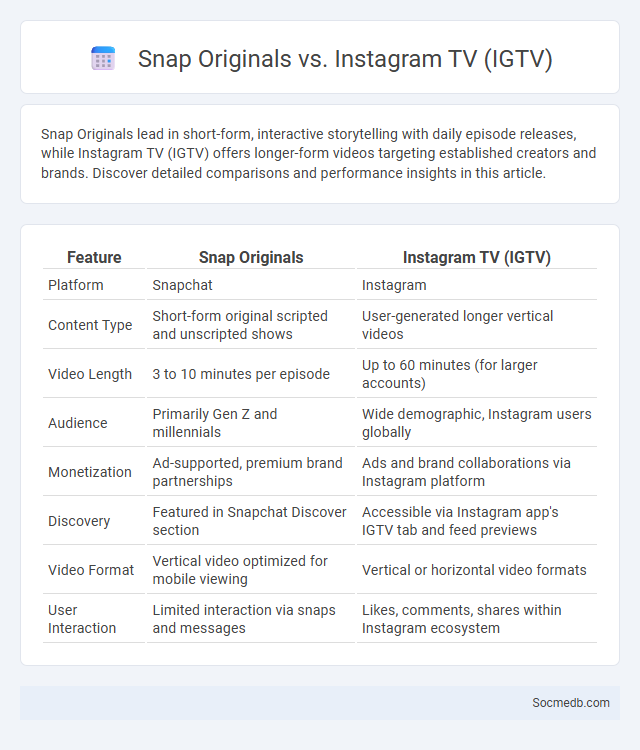 Snap Originals vs. Instagram TV (IGTV)

Snap Originals lead in short-form, interactive storytelling with daily episode releases, while Instagram TV (IGTV) offers longer-form videos targeting established creators and brands. Discover detailed comparisons and performance insights in this article.

| Feature | Snap Originals | Instagram TV (IGTV) |
|---|---|---|
| Platform | Snapchat | Instagram |
| Content Type | Short-form original scripted and unscripted shows | User-generated longer vertical videos |
| Video Length | 3 to 10 minutes per episode | Up to 60 minutes (for larger accounts) |
| Audience | Primarily Gen Z and millennials | Wide demographic, Instagram users globally |
| Monetization | Ad-supported, premium brand partnerships | Ads and brand collaborations via Instagram platform |
| Discovery | Featured in Snapchat Discover section | Accessible via Instagram app's IGTV tab and feed previews |
| Video Format | Vertical video optimized for mobile viewing | Vertical or horizontal video formats |
| User Interaction | Limited interaction via snaps and messages | Likes, comments, shares within Instagram ecosystem |

Socmedb.com