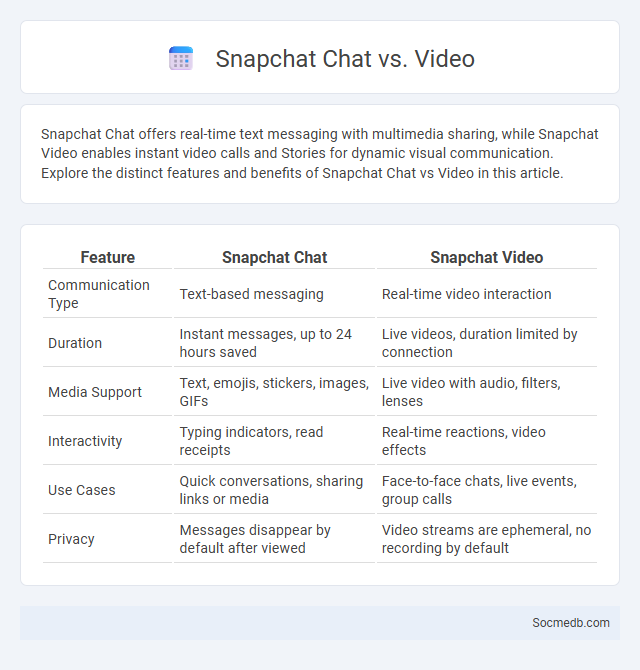 Snapchat Chat vs. Video

Snapchat Chat offers real-time text messaging with multimedia sharing, while Snapchat Video enables instant video calls and Stories for dynamic visual communication. Explore the distinct features and benefits of Snapchat Chat vs Video in this article.

| Feature | Snapchat Chat | Snapchat Video |
|---|---|---|
| Communication Type | Text-based messaging | Real-time video interaction |
| Duration | Instant messages, up to 24 hours saved | Live videos, duration limited by connection |
| Media Support | Text, emojis, stickers, images, GIFs | Live video with audio, filters, lenses |
| Interactivity | Typing indicators, read receipts | Real-time reactions, video effects |
| Use Cases | Quick conversations, sharing links or media | Face-to-face chats, live events, group calls |
| Privacy | Messages disappear by default after viewed | Video streams are ephemeral, no recording by default |

Socmedb.com