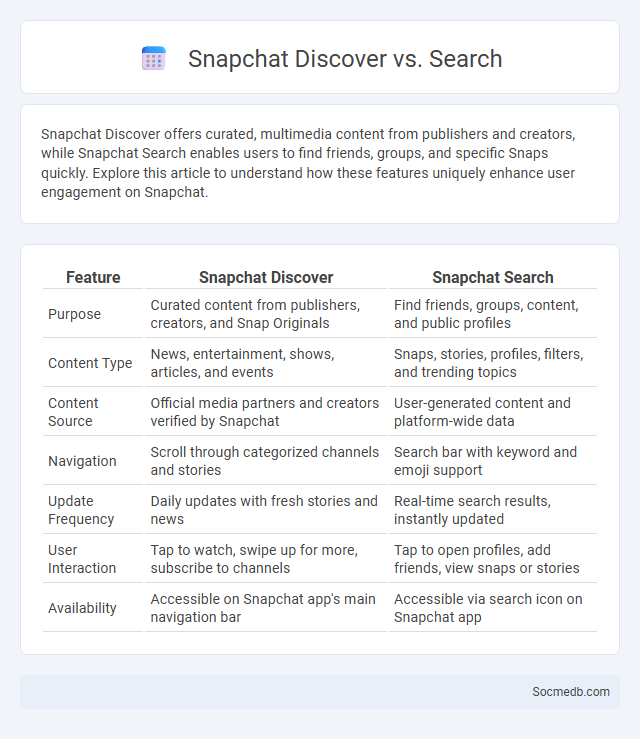 Snapchat Discover vs. Search

Snapchat Discover offers curated, multimedia content from publishers and creators, while Snapchat Search enables users to find friends, groups, and specific Snaps quickly. Explore this article to understand how these features uniquely enhance user engagement on Snapchat.

| Feature | Snapchat Discover | Snapchat Search |
|---|---|---|
| Purpose | Curated content from publishers, creators, and Snap Originals | Find friends, groups, content, and public profiles |
| Content Type | News, entertainment, shows, articles, and events | Snaps, stories, profiles, filters, and trending topics |
| Content Source | Official media partners and creators verified by Snapchat | User-generated content and platform-wide data |
| Navigation | Scroll through categorized channels and stories | Search bar with keyword and emoji support |
| Update Frequency | Daily updates with fresh stories and news | Real-time search results, instantly updated |
| User Interaction | Tap to watch, swipe up for more, subscribe to channels | Tap to open profiles, add friends, view snaps or stories |
| Availability | Accessible on Snapchat app's main navigation bar | Accessible via search icon on Snapchat app |

Socmedb.com