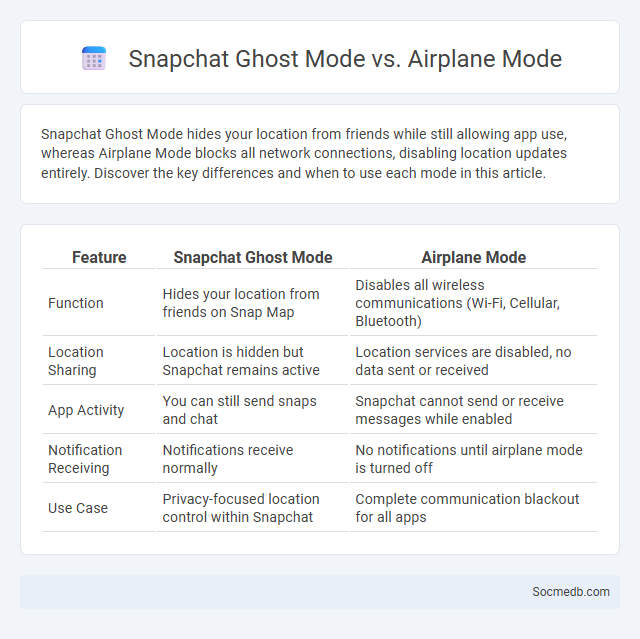 Snapchat Ghost Mode vs. Airplane Mode

Snapchat Ghost Mode hides your location from friends while still allowing app use, whereas Airplane Mode blocks all network connections, disabling location updates entirely. Discover the key differences and when to use each mode in this article.

| Feature | Snapchat Ghost Mode | Airplane Mode |
|---|---|---|
| Function | Hides your location from friends on Snap Map | Disables all wireless communications (Wi-Fi, Cellular, Bluetooth) |
| Location Sharing | Location is hidden but Snapchat remains active | Location services are disabled, no data sent or received |
| App Activity | You can still send snaps and chat | Snapchat cannot send or receive messages while enabled |
| Notification Receiving | Notifications receive normally | No notifications until airplane mode is turned off |
| Use Case | Privacy-focused location control within Snapchat | Complete communication blackout for all apps |

Socmedb.com