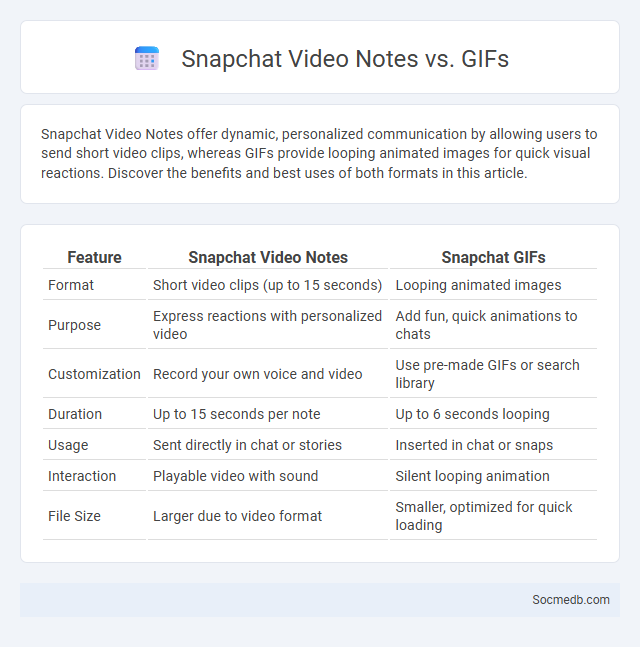 Snapchat Video Notes vs. GIFs

Snapchat Video Notes offer dynamic, personalized communication by allowing users to send short video clips, whereas GIFs provide looping animated images for quick visual reactions. Discover the benefits and best uses of both formats in this article.

| Feature | Snapchat Video Notes | Snapchat GIFs |
|---|---|---|
| Format | Short video clips (up to 15 seconds) | Looping animated images |
| Purpose | Express reactions with personalized video | Add fun, quick animations to chats |
| Customization | Record your own voice and video | Use pre-made GIFs or search library |
| Duration | Up to 15 seconds per note | Up to 6 seconds looping |
| Usage | Sent directly in chat or stories | Inserted in chat or snaps |
| Interaction | Playable video with sound | Silent looping animation |
| File Size | Larger due to video format | Smaller, optimized for quick loading |

Socmedb.com