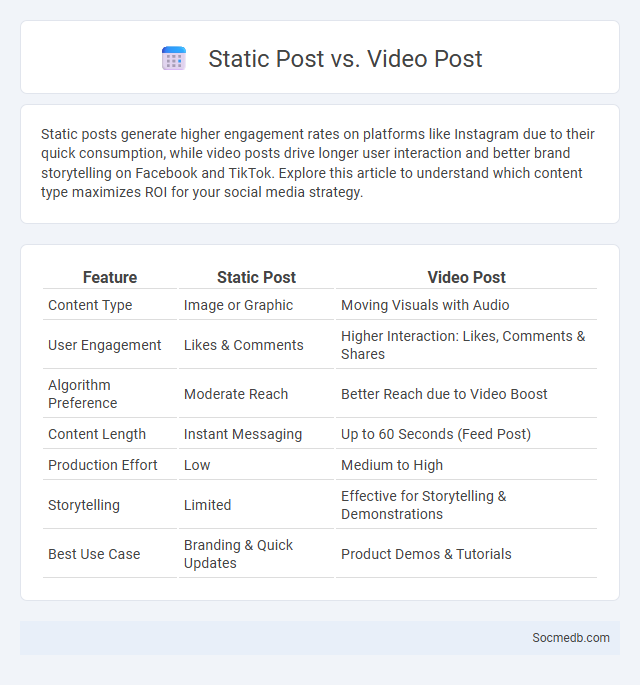 Static Post vs. Video Post

Static posts generate higher engagement rates on platforms like Instagram due to their quick consumption, while video posts drive longer user interaction and better brand storytelling on Facebook and TikTok. Explore this article to understand which content type maximizes ROI for your social media strategy.

| Feature | Static Post | Video Post |
|---|---|---|
| Content Type | Image or Graphic | Moving Visuals with Audio |
| User Engagement | Likes & Comments | Higher Interaction: Likes, Comments & Shares |
| Algorithm Preference | Moderate Reach | Better Reach due to Video Boost |
| Content Length | Instant Messaging | Up to 60 Seconds (Feed Post) |
| Production Effort | Low | Medium to High |
| Storytelling | Limited | Effective for Storytelling & Demonstrations |
| Best Use Case | Branding & Quick Updates | Product Demos & Tutorials |

Socmedb.com