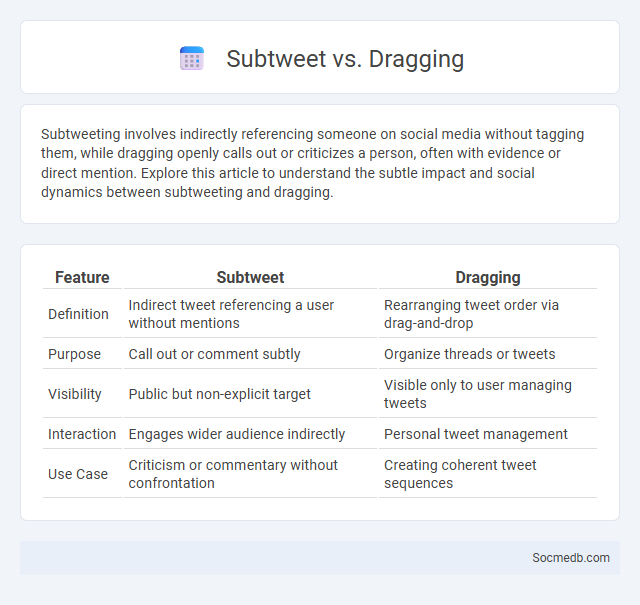 Subtweet vs. Dragging

Subtweeting involves indirectly referencing someone on social media without tagging them, while dragging openly calls out or criticizes a person, often with evidence or direct mention. Explore this article to understand the subtle impact and social dynamics between subtweeting and dragging.

| Feature | Subtweet | Dragging |
|---|---|---|
| Definition | Indirect tweet referencing a user without mentions | Rearranging tweet order via drag-and-drop |
| Purpose | Call out or comment subtly | Organize threads or tweets |
| Visibility | Public but non-explicit target | Visible only to user managing tweets |
| Interaction | Engages wider audience indirectly | Personal tweet management |
| Use Case | Criticism or commentary without confrontation | Creating coherent tweet sequences |

Socmedb.com