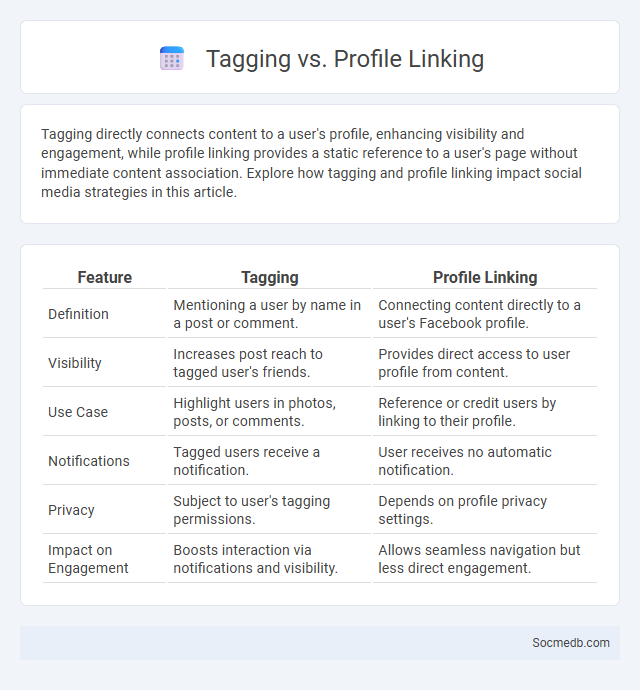 Tagging vs. Profile Linking

Tagging directly connects content to a user's profile, enhancing visibility and engagement, while profile linking provides a static reference to a user's page without immediate content association. Explore how tagging and profile linking impact social media strategies in this article.

| Feature | Tagging | Profile Linking |
|---|---|---|
| Definition | Mentioning a user by name in a post or comment. | Connecting content directly to a user's Facebook profile. |
| Visibility | Increases post reach to tagged user's friends. | Provides direct access to user profile from content. |
| Use Case | Highlight users in photos, posts, or comments. | Reference or credit users by linking to their profile. |
| Notifications | Tagged users receive a notification. | User receives no automatic notification. |
| Privacy | Subject to user's tagging permissions. | Depends on profile privacy settings. |
| Impact on Engagement | Boosts interaction via notifications and visibility. | Allows seamless navigation but less direct engagement. |

Socmedb.com