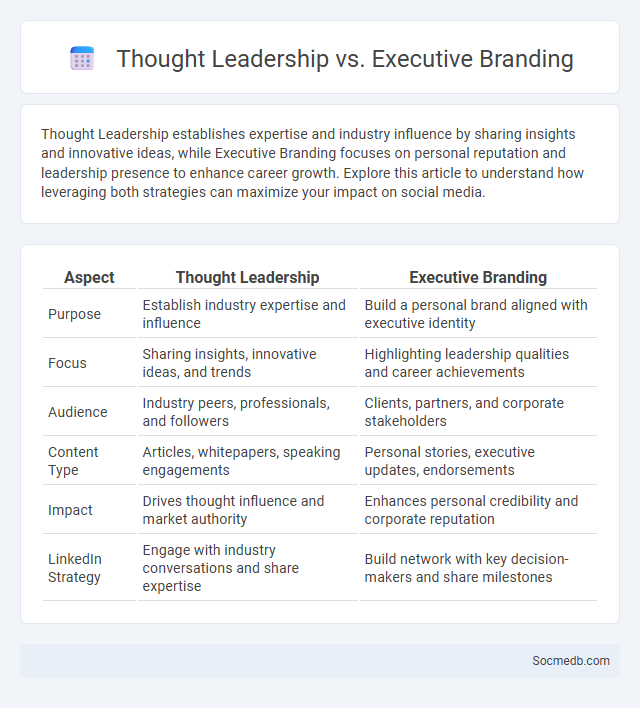 Thought Leadership vs. Executive Branding

Thought Leadership establishes expertise and industry influence by sharing insights and innovative ideas, while Executive Branding focuses on personal reputation and leadership presence to enhance career growth. Explore this article to understand how leveraging both strategies can maximize your impact on social media.

| Aspect | Thought Leadership | Executive Branding |
|---|---|---|
| Purpose | Establish industry expertise and influence | Build a personal brand aligned with executive identity |
| Focus | Sharing insights, innovative ideas, and trends | Highlighting leadership qualities and career achievements |
| Audience | Industry peers, professionals, and followers | Clients, partners, and corporate stakeholders |
| Content Type | Articles, whitepapers, speaking engagements | Personal stories, executive updates, endorsements |
| Impact | Drives thought influence and market authority | Enhances personal credibility and corporate reputation |
| LinkedIn Strategy | Engage with industry conversations and share expertise | Build network with key decision-makers and share milestones |

Socmedb.com