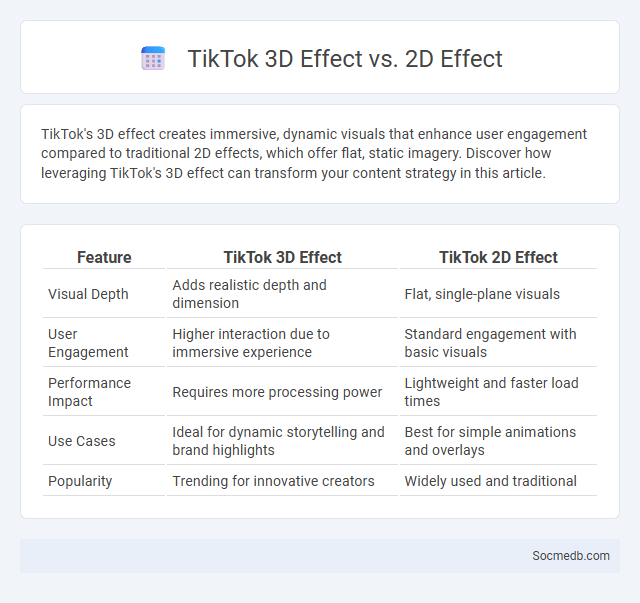 TikTok 3D Effect vs. 2D Effect

TikTok's 3D effect creates immersive, dynamic visuals that enhance user engagement compared to traditional 2D effects, which offer flat, static imagery. Discover how leveraging TikTok's 3D effect can transform your content strategy in this article.

| Feature | TikTok 3D Effect | TikTok 2D Effect |
|---|---|---|
| Visual Depth | Adds realistic depth and dimension | Flat, single-plane visuals |
| User Engagement | Higher interaction due to immersive experience | Standard engagement with basic visuals |
| Performance Impact | Requires more processing power | Lightweight and faster load times |
| Use Cases | Ideal for dynamic storytelling and brand highlights | Best for simple animations and overlays |
| Popularity | Trending for innovative creators | Widely used and traditional |

Socmedb.com