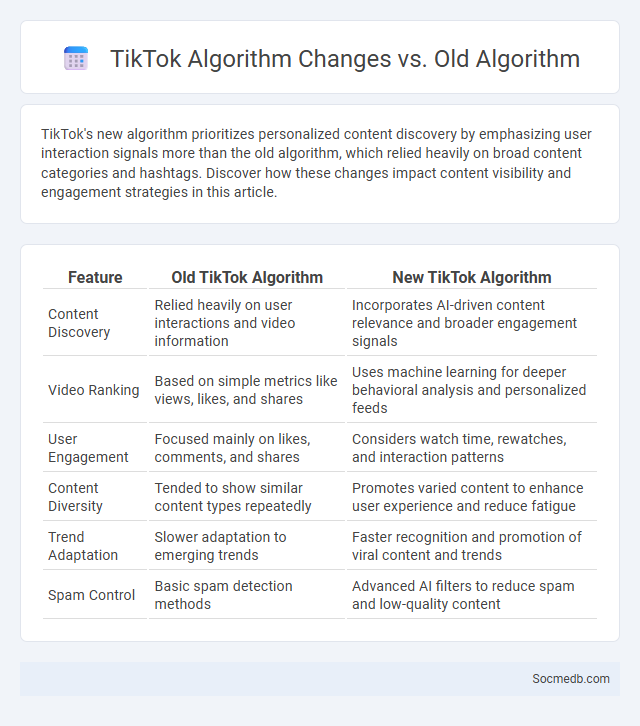 TikTok Algorithm Changes vs. Old Algorithm

TikTok's new algorithm prioritizes personalized content discovery by emphasizing user interaction signals more than the old algorithm, which relied heavily on broad content categories and hashtags. Discover how these changes impact content visibility and engagement strategies in this article.

| Feature | Old TikTok Algorithm | New TikTok Algorithm |
|---|---|---|
| Content Discovery | Relied heavily on user interactions and video information | Incorporates AI-driven content relevance and broader engagement signals |
| Video Ranking | Based on simple metrics like views, likes, and shares | Uses machine learning for deeper behavioral analysis and personalized feeds |
| User Engagement | Focused mainly on likes, comments, and shares | Considers watch time, rewatches, and interaction patterns |
| Content Diversity | Tended to show similar content types repeatedly | Promotes varied content to enhance user experience and reduce fatigue |
| Trend Adaptation | Slower adaptation to emerging trends | Faster recognition and promotion of viral content and trends |
| Spam Control | Basic spam detection methods | Advanced AI filters to reduce spam and low-quality content |

Socmedb.com