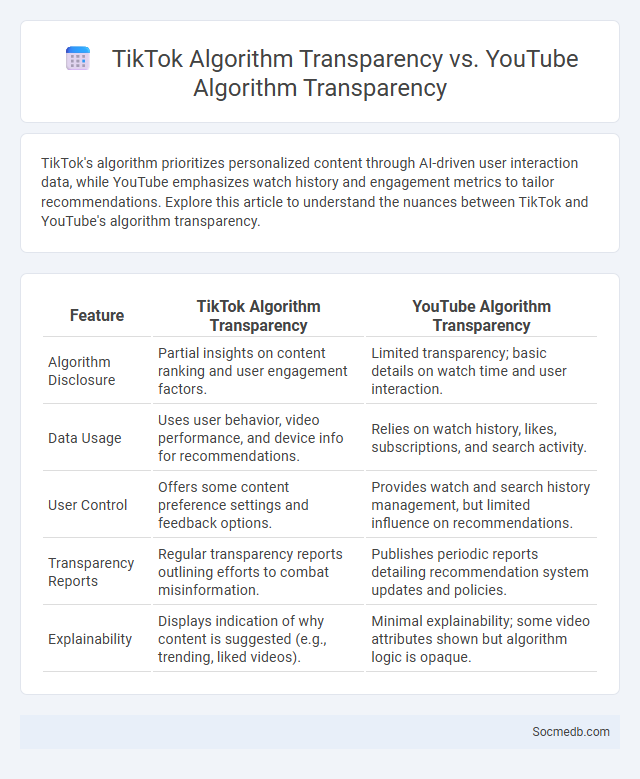 TikTok Algorithm Transparency vs. YouTube Algorithm Transparency

TikTok's algorithm prioritizes personalized content through AI-driven user interaction data, while YouTube emphasizes watch history and engagement metrics to tailor recommendations. Explore this article to understand the nuances between TikTok and YouTube's algorithm transparency.

| Feature | TikTok Algorithm Transparency | YouTube Algorithm Transparency |
|---|---|---|
| Algorithm Disclosure | Partial insights on content ranking and user engagement factors. | Limited transparency; basic details on watch time and user interaction. |
| Data Usage | Uses user behavior, video performance, and device info for recommendations. | Relies on watch history, likes, subscriptions, and search activity. |
| User Control | Offers some content preference settings and feedback options. | Provides watch and search history management, but limited influence on recommendations. |
| Transparency Reports | Regular transparency reports outlining efforts to combat misinformation. | Publishes periodic reports detailing recommendation system updates and policies. |
| Explainability | Displays indication of why content is suggested (e.g., trending, liked videos). | Minimal explainability; some video attributes shown but algorithm logic is opaque. |

Socmedb.com