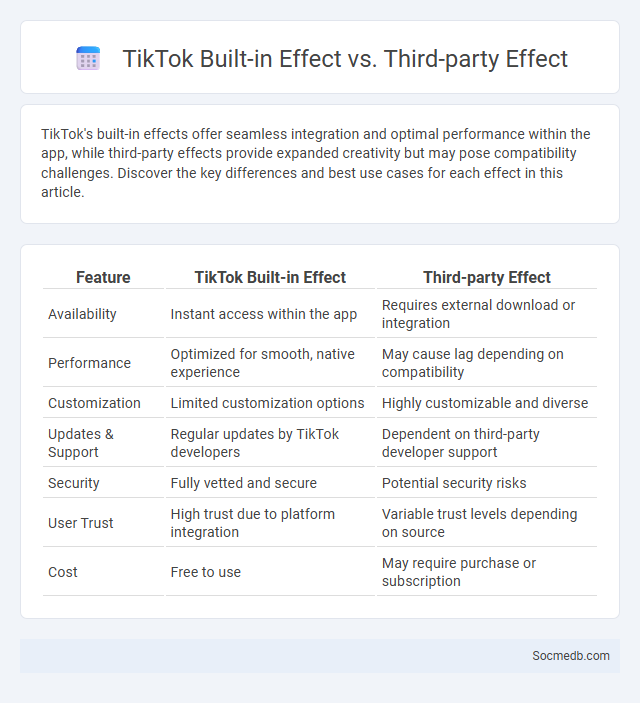 TikTok Built-in Effect vs. Third-party Effect

TikTok's built-in effects offer seamless integration and optimal performance within the app, while third-party effects provide expanded creativity but may pose compatibility challenges. Discover the key differences and best use cases for each effect in this article.

| Feature | TikTok Built-in Effect | Third-party Effect |
|---|---|---|
| Availability | Instant access within the app | Requires external download or integration |
| Performance | Optimized for smooth, native experience | May cause lag depending on compatibility |
| Customization | Limited customization options | Highly customizable and diverse |
| Updates & Support | Regular updates by TikTok developers | Dependent on third-party developer support |
| Security | Fully vetted and secure | Potential security risks |
| User Trust | High trust due to platform integration | Variable trust levels depending on source |
| Cost | Free to use | May require purchase or subscription |

Socmedb.com