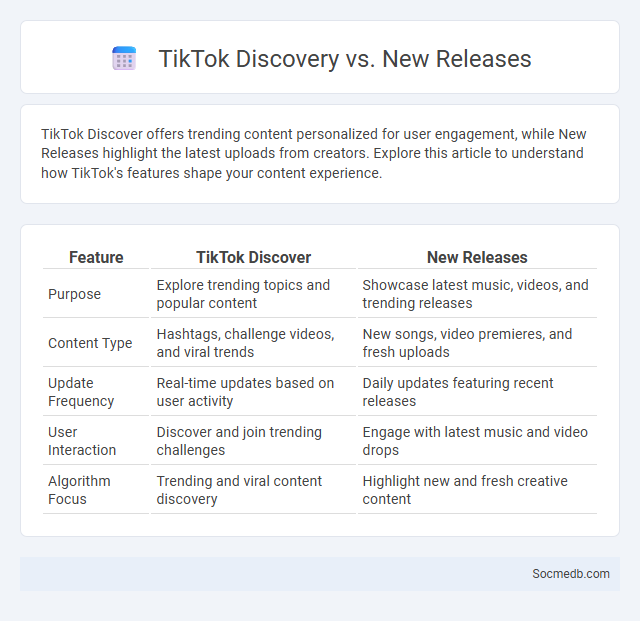 TikTok Discovery vs. New Releases

TikTok Discover offers trending content personalized for user engagement, while New Releases highlight the latest uploads from creators. Explore this article to understand how TikTok's features shape your content experience.

| Feature | TikTok Discover | New Releases |
|---|---|---|
| Purpose | Explore trending topics and popular content | Showcase latest music, videos, and trending releases |
| Content Type | Hashtags, challenge videos, and viral trends | New songs, video premieres, and fresh uploads |
| Update Frequency | Real-time updates based on user activity | Daily updates featuring recent releases |
| User Interaction | Discover and join trending challenges | Engage with latest music and video drops |
| Algorithm Focus | Trending and viral content discovery | Highlight new and fresh creative content |

Socmedb.com