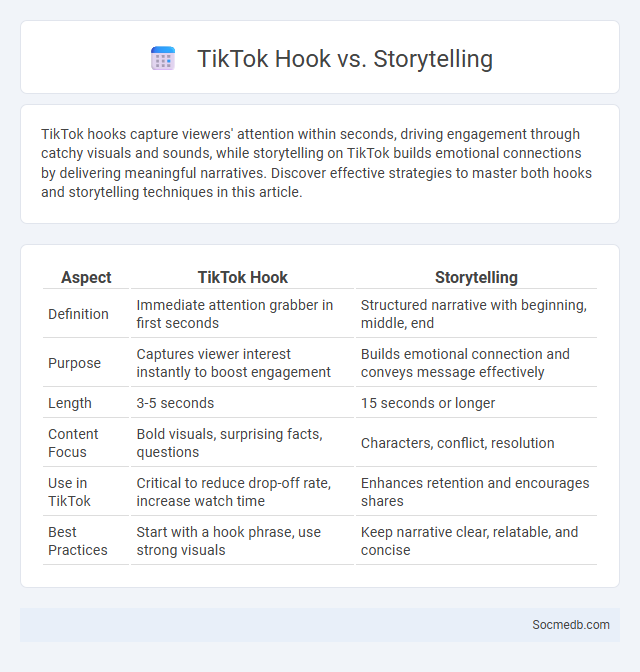 TikTok Hook vs. Storytelling

TikTok hooks capture viewers' attention within seconds, driving engagement through catchy visuals and sounds, while storytelling on TikTok builds emotional connections by delivering meaningful narratives. Discover effective strategies to master both hooks and storytelling techniques in this article.

| Aspect | TikTok Hook | Storytelling |
|---|---|---|
| Definition | Immediate attention grabber in first seconds | Structured narrative with beginning, middle, end |
| Purpose | Captures viewer interest instantly to boost engagement | Builds emotional connection and conveys message effectively |
| Length | 3-5 seconds | 15 seconds or longer |
| Content Focus | Bold visuals, surprising facts, questions | Characters, conflict, resolution |
| Use in TikTok | Critical to reduce drop-off rate, increase watch time | Enhances retention and encourages shares |
| Best Practices | Start with a hook phrase, use strong visuals | Keep narrative clear, relatable, and concise |

Socmedb.com