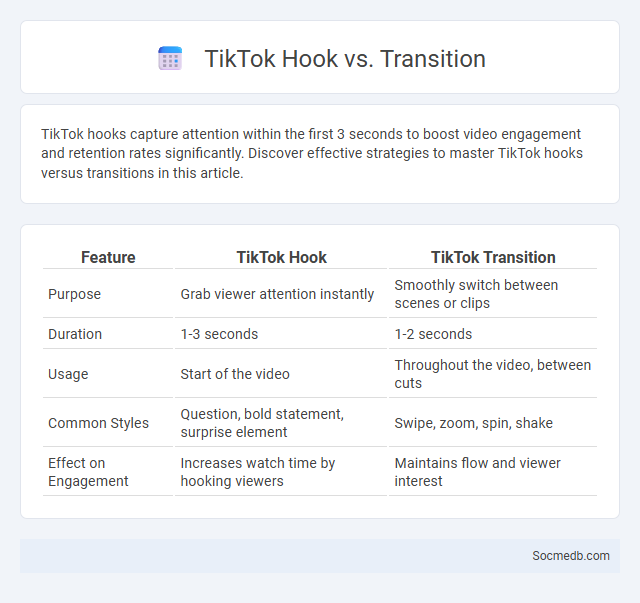 TikTok Hook vs. Transition

TikTok hooks capture attention within the first 3 seconds to boost video engagement and retention rates significantly. Discover effective strategies to master TikTok hooks versus transitions in this article.

| Feature | TikTok Hook | TikTok Transition |
|---|---|---|
| Purpose | Grab viewer attention instantly | Smoothly switch between scenes or clips |
| Duration | 1-3 seconds | 1-2 seconds |
| Usage | Start of the video | Throughout the video, between cuts |
| Common Styles | Question, bold statement, surprise element | Swipe, zoom, spin, shake |
| Effect on Engagement | Increases watch time by hooking viewers | Maintains flow and viewer interest |

Socmedb.com