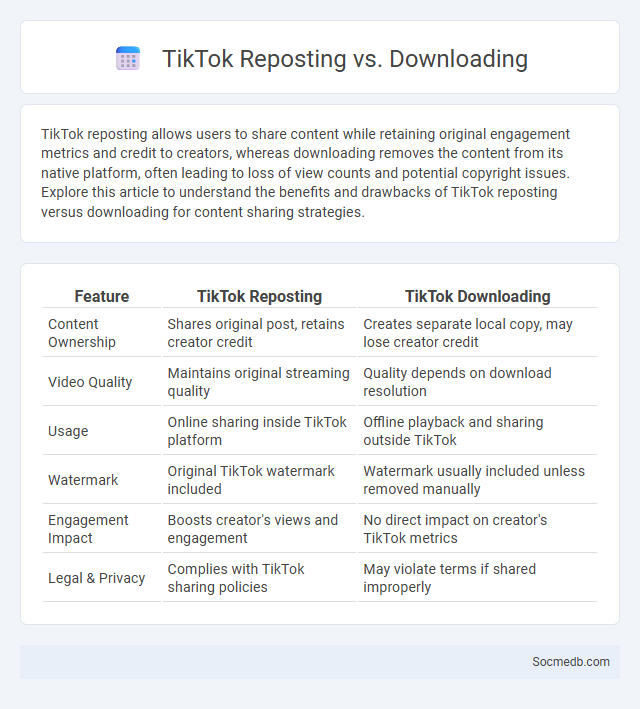 TikTok Reposting vs. Downloading

TikTok reposting allows users to share content while retaining original engagement metrics and credit to creators, whereas downloading removes the content from its native platform, often leading to loss of view counts and potential copyright issues. Explore this article to understand the benefits and drawbacks of TikTok reposting versus downloading for content sharing strategies.

| Feature | TikTok Reposting | TikTok Downloading |
|---|---|---|
| Content Ownership | Shares original post, retains creator credit | Creates separate local copy, may lose creator credit |
| Video Quality | Maintains original streaming quality | Quality depends on download resolution |
| Usage | Online sharing inside TikTok platform | Offline playback and sharing outside TikTok |
| Watermark | Original TikTok watermark included | Watermark usually included unless removed manually |
| Engagement Impact | Boosts creator's views and engagement | No direct impact on creator's TikTok metrics |
| Legal & Privacy | Complies with TikTok sharing policies | May violate terms if shared improperly |

Socmedb.com