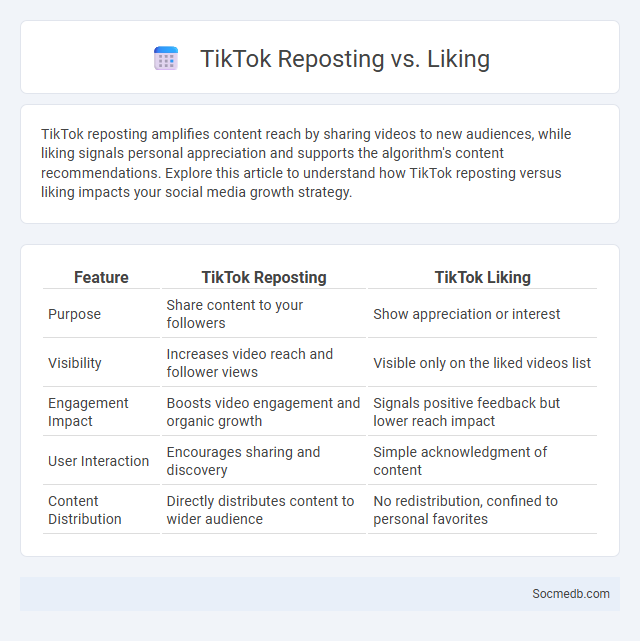 TikTok Reposting vs. Liking

TikTok reposting amplifies content reach by sharing videos to new audiences, while liking signals personal appreciation and supports the algorithm's content recommendations. Explore this article to understand how TikTok reposting versus liking impacts your social media growth strategy.

| Feature | TikTok Reposting | TikTok Liking |
|---|---|---|
| Purpose | Share content to your followers | Show appreciation or interest |
| Visibility | Increases video reach and follower views | Visible only on the liked videos list |
| Engagement Impact | Boosts video engagement and organic growth | Signals positive feedback but lower reach impact |
| User Interaction | Encourages sharing and discovery | Simple acknowledgment of content |
| Content Distribution | Directly distributes content to wider audience | No redistribution, confined to personal favorites |

Socmedb.com