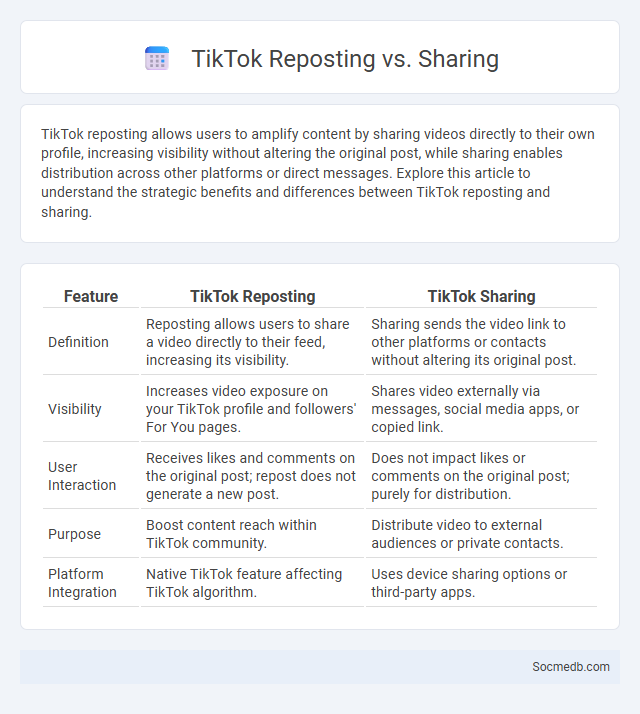 TikTok Reposting vs. Sharing

TikTok reposting allows users to amplify content by sharing videos directly to their own profile, increasing visibility without altering the original post, while sharing enables distribution across other platforms or direct messages. Explore this article to understand the strategic benefits and differences between TikTok reposting and sharing.

| Feature | TikTok Reposting | TikTok Sharing |
|---|---|---|
| Definition | Reposting allows users to share a video directly to their feed, increasing its visibility. | Sharing sends the video link to other platforms or contacts without altering its original post. |
| Visibility | Increases video exposure on your TikTok profile and followers' For You pages. | Shares video externally via messages, social media apps, or copied link. |
| User Interaction | Receives likes and comments on the original post; repost does not generate a new post. | Does not impact likes or comments on the original post; purely for distribution. |
| Purpose | Boost content reach within TikTok community. | Distribute video to external audiences or private contacts. |
| Platform Integration | Native TikTok feature affecting TikTok algorithm. | Uses device sharing options or third-party apps. |

Socmedb.com