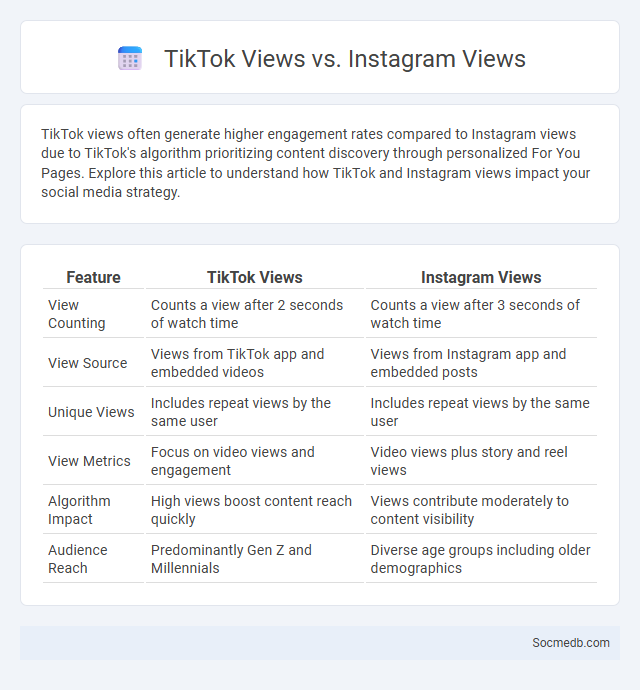 TikTok Views vs. Instagram Views

TikTok views often generate higher engagement rates compared to Instagram views due to TikTok's algorithm prioritizing content discovery through personalized For You Pages. Explore this article to understand how TikTok and Instagram views impact your social media strategy.

| Feature | TikTok Views | Instagram Views |
|---|---|---|
| View Counting | Counts a view after 2 seconds of watch time | Counts a view after 3 seconds of watch time |
| View Source | Views from TikTok app and embedded videos | Views from Instagram app and embedded posts |
| Unique Views | Includes repeat views by the same user | Includes repeat views by the same user |
| View Metrics | Focus on video views and engagement | Video views plus story and reel views |
| Algorithm Impact | High views boost content reach quickly | Views contribute moderately to content visibility |
| Audience Reach | Predominantly Gen Z and Millennials | Diverse age groups including older demographics |

Socmedb.com