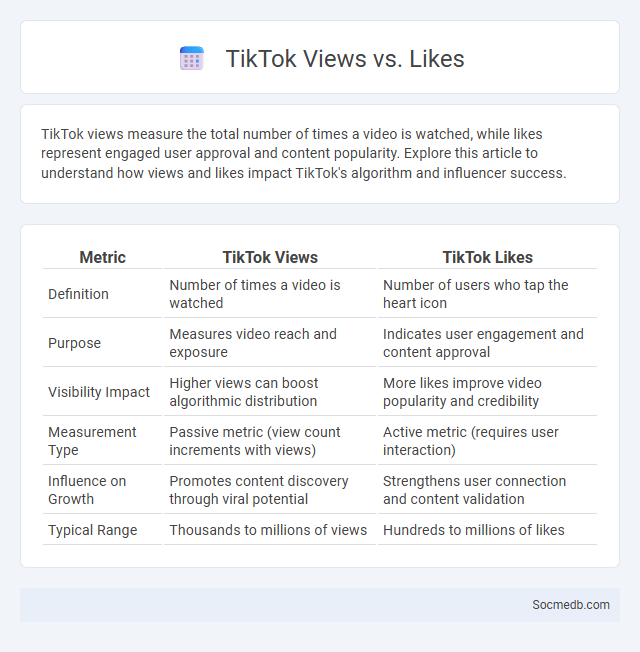 TikTok Views vs. Likes

TikTok views measure the total number of times a video is watched, while likes represent engaged user approval and content popularity. Explore this article to understand how views and likes impact TikTok's algorithm and influencer success.

| Metric | TikTok Views | TikTok Likes |
|---|---|---|
| Definition | Number of times a video is watched | Number of users who tap the heart icon |
| Purpose | Measures video reach and exposure | Indicates user engagement and content approval |
| Visibility Impact | Higher views can boost algorithmic distribution | More likes improve video popularity and credibility |
| Measurement Type | Passive metric (view count increments with views) | Active metric (requires user interaction) |
| Influence on Growth | Promotes content discovery through viral potential | Strengthens user connection and content validation |
| Typical Range | Thousands to millions of views | Hundreds to millions of likes |

Socmedb.com