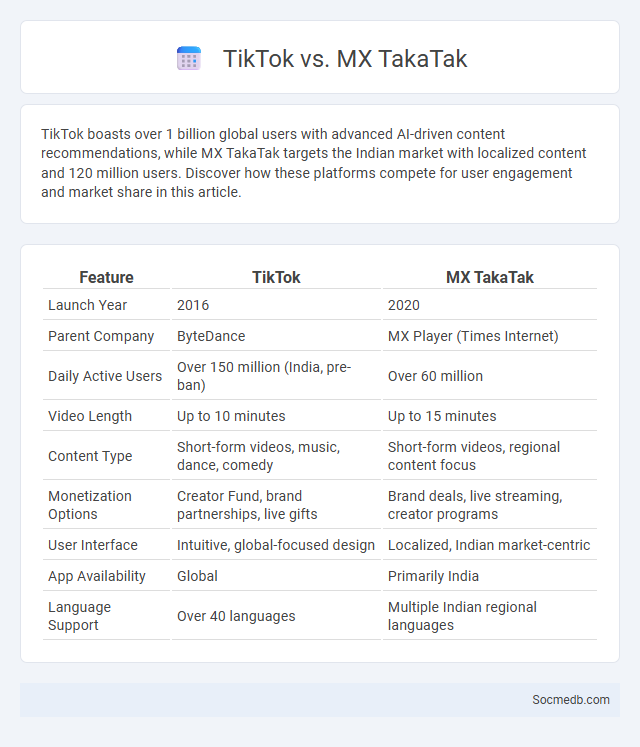 TikTok vs. MX TakaTak

TikTok boasts over 1 billion global users with advanced AI-driven content recommendations, while MX TakaTak targets the Indian market with localized content and 120 million users. Discover how these platforms compete for user engagement and market share in this article.

| Feature | TikTok | MX TakaTak |
|---|---|---|
| Launch Year | 2016 | 2020 |
| Parent Company | ByteDance | MX Player (Times Internet) |
| Daily Active Users | Over 150 million (India, pre-ban) | Over 60 million |
| Video Length | Up to 10 minutes | Up to 15 minutes |
| Content Type | Short-form videos, music, dance, comedy | Short-form videos, regional content focus |
| Monetization Options | Creator Fund, brand partnerships, live gifts | Brand deals, live streaming, creator programs |
| User Interface | Intuitive, global-focused design | Localized, Indian market-centric |
| App Availability | Global | Primarily India |
| Language Support | Over 40 languages | Multiple Indian regional languages |

Socmedb.com