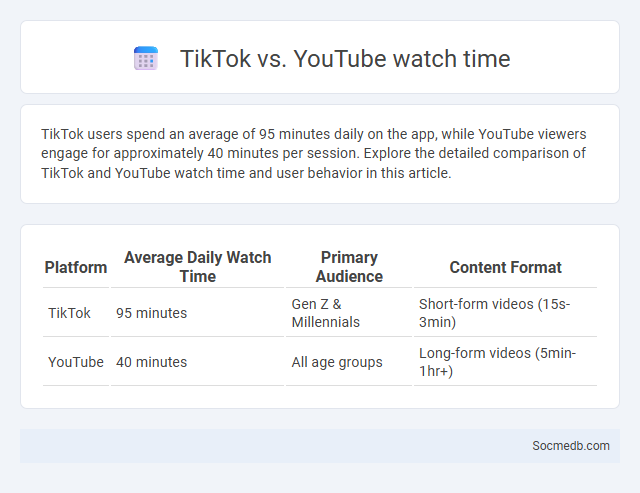 TikTok vs. YouTube watch time

TikTok users spend an average of 95 minutes daily on the app, while YouTube viewers engage for approximately 40 minutes per session. Explore the detailed comparison of TikTok and YouTube watch time and user behavior in this article.

| Platform | Average Daily Watch Time | Primary Audience | Content Format |
|---|---|---|---|
| TikTok | 95 minutes | Gen Z & Millennials | Short-form videos (15s-3min) |
| YouTube | 40 minutes | All age groups | Long-form videos (5min-1hr+) |

Socmedb.com