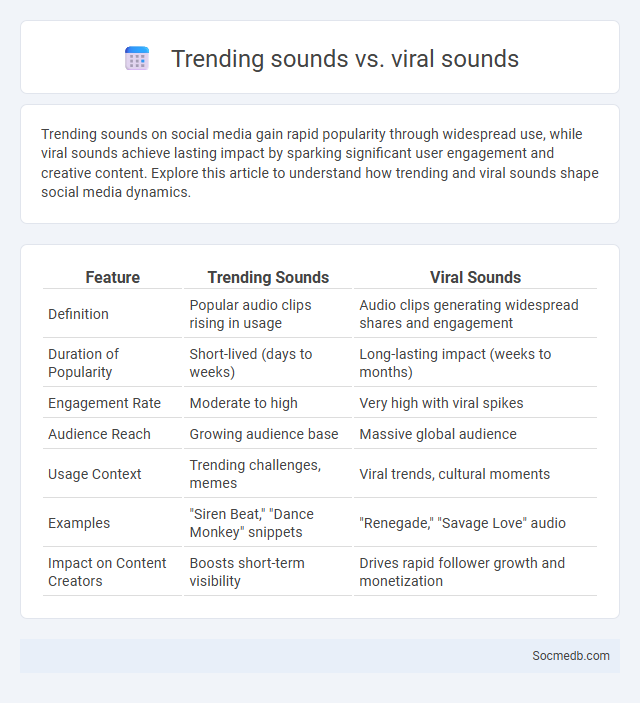 Trending sounds vs. viral sounds

Trending sounds on social media gain rapid popularity through widespread use, while viral sounds achieve lasting impact by sparking significant user engagement and creative content. Explore this article to understand how trending and viral sounds shape social media dynamics.

| Feature | Trending Sounds | Viral Sounds |
|---|---|---|
| Definition | Popular audio clips rising in usage | Audio clips generating widespread shares and engagement |
| Duration of Popularity | Short-lived (days to weeks) | Long-lasting impact (weeks to months) |
| Engagement Rate | Moderate to high | Very high with viral spikes |
| Audience Reach | Growing audience base | Massive global audience |
| Usage Context | Trending challenges, memes | Viral trends, cultural moments |
| Examples | "Siren Beat," "Dance Monkey" snippets | "Renegade," "Savage Love" audio |
| Impact on Content Creators | Boosts short-term visibility | Drives rapid follower growth and monetization |

Socmedb.com