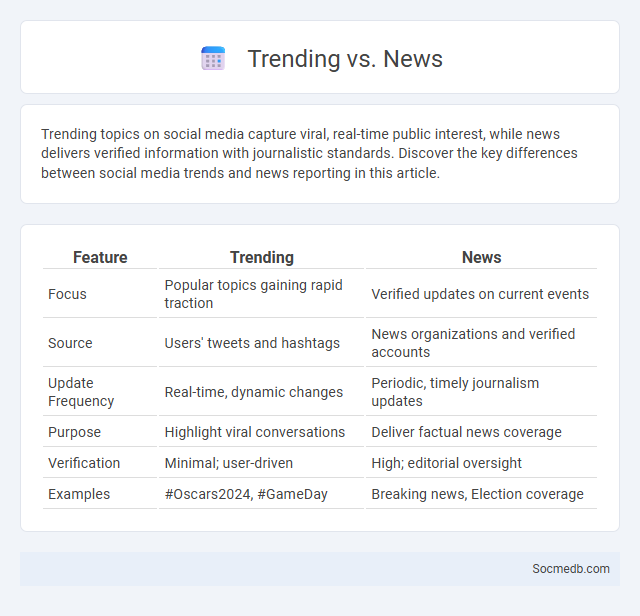 Trending vs. News

Trending topics on social media capture viral, real-time public interest, while news delivers verified information with journalistic standards. Discover the key differences between social media trends and news reporting in this article.

| Feature | Trending | News |
|---|---|---|
| Focus | Popular topics gaining rapid traction | Verified updates on current events |
| Source | Users' tweets and hashtags | News organizations and verified accounts |
| Update Frequency | Real-time, dynamic changes | Periodic, timely journalism updates |
| Purpose | Highlight viral conversations | Deliver factual news coverage |
| Verification | Minimal; user-driven | High; editorial oversight |
| Examples | #Oscars2024, #GameDay | Breaking news, Election coverage |

Socmedb.com