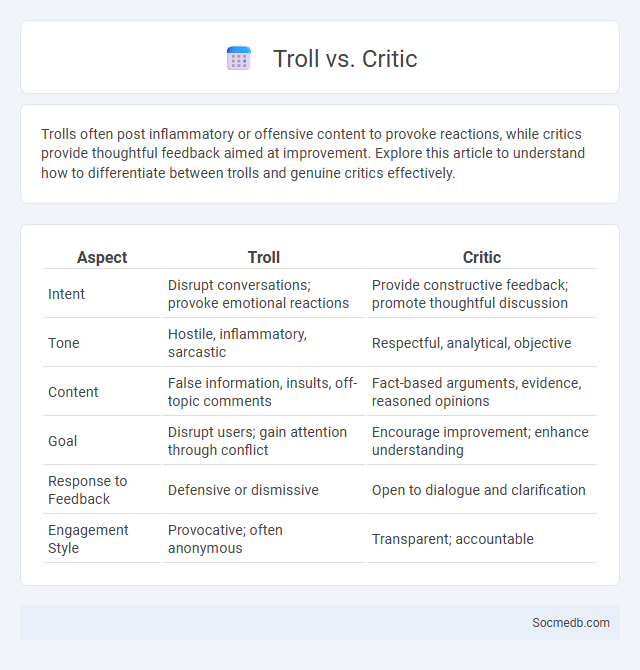 Troll vs. Critic

Trolls often post inflammatory or offensive content to provoke reactions, while critics provide thoughtful feedback aimed at improvement. Explore this article to understand how to differentiate between trolls and genuine critics effectively.

| Aspect | Troll | Critic |
|---|---|---|
| Intent | Disrupt conversations; provoke emotional reactions | Provide constructive feedback; promote thoughtful discussion |
| Tone | Hostile, inflammatory, sarcastic | Respectful, analytical, objective |
| Content | False information, insults, off-topic comments | Fact-based arguments, evidence, reasoned opinions |
| Goal | Disrupt users; gain attention through conflict | Encourage improvement; enhance understanding |
| Response to Feedback | Defensive or dismissive | Open to dialogue and clarification |
| Engagement Style | Provocative; often anonymous | Transparent; accountable |

Socmedb.com