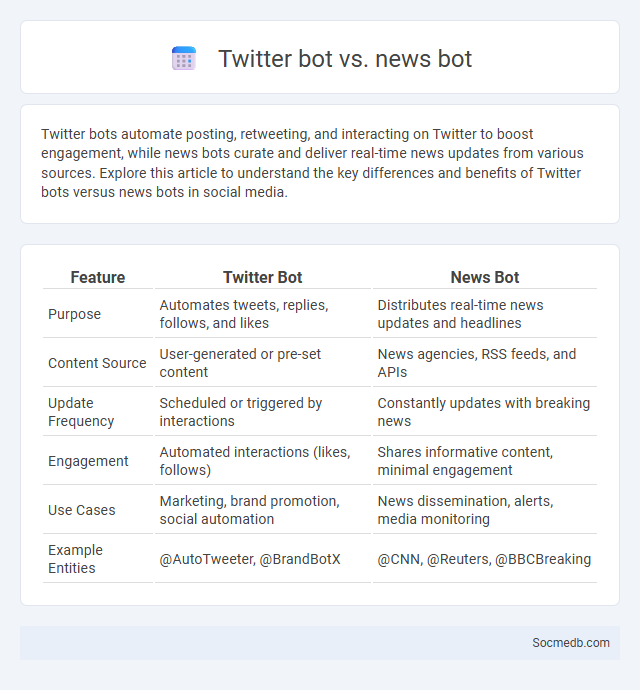 Twitter bot vs. news bot

Twitter bots automate posting, retweeting, and interacting on Twitter to boost engagement, while news bots curate and deliver real-time news updates from various sources. Explore this article to understand the key differences and benefits of Twitter bots versus news bots in social media.

| Feature | Twitter Bot | News Bot |
|---|---|---|
| Purpose | Automates tweets, replies, follows, and likes | Distributes real-time news updates and headlines |
| Content Source | User-generated or pre-set content | News agencies, RSS feeds, and APIs |
| Update Frequency | Scheduled or triggered by interactions | Constantly updates with breaking news |
| Engagement | Automated interactions (likes, follows) | Shares informative content, minimal engagement |
| Use Cases | Marketing, brand promotion, social automation | News dissemination, alerts, media monitoring |
| Example Entities | @AutoTweeter, @BrandBotX | @CNN, @Reuters, @BBCBreaking |

Socmedb.com