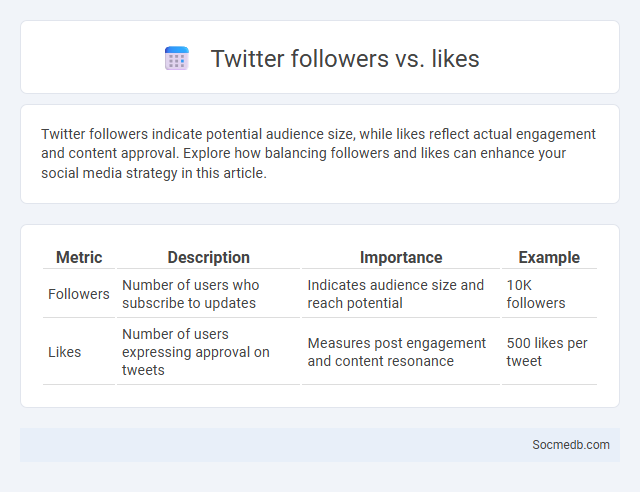 Twitter followers vs. likes

Twitter followers indicate potential audience size, while likes reflect actual engagement and content approval. Explore how balancing followers and likes can enhance your social media strategy in this article.

| Metric | Description | Importance | Example |
|---|---|---|---|
| Followers | Number of users who subscribe to updates | Indicates audience size and reach potential | 10K followers |
| Likes | Number of users expressing approval on tweets | Measures post engagement and content resonance | 500 likes per tweet |

Socmedb.com