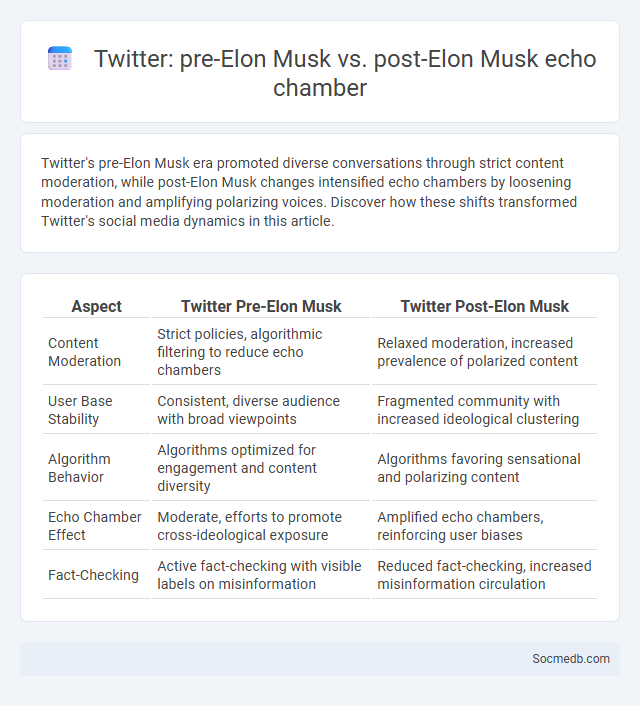 Twitter: pre-Elon Musk vs. post-Elon Musk echo chamber

Twitter's pre-Elon Musk era promoted diverse conversations through strict content moderation, while post-Elon Musk changes intensified echo chambers by loosening moderation and amplifying polarizing voices. Discover how these shifts transformed Twitter's social media dynamics in this article.

| Aspect | Twitter Pre-Elon Musk | Twitter Post-Elon Musk |
|---|---|---|
| Content Moderation | Strict policies, algorithmic filtering to reduce echo chambers | Relaxed moderation, increased prevalence of polarized content |
| User Base Stability | Consistent, diverse audience with broad viewpoints | Fragmented community with increased ideological clustering |
| Algorithm Behavior | Algorithms optimized for engagement and content diversity | Algorithms favoring sensational and polarizing content |
| Echo Chamber Effect | Moderate, efforts to promote cross-ideological exposure | Amplified echo chambers, reinforcing user biases |
| Fact-Checking | Active fact-checking with visible labels on misinformation | Reduced fact-checking, increased misinformation circulation |

Socmedb.com