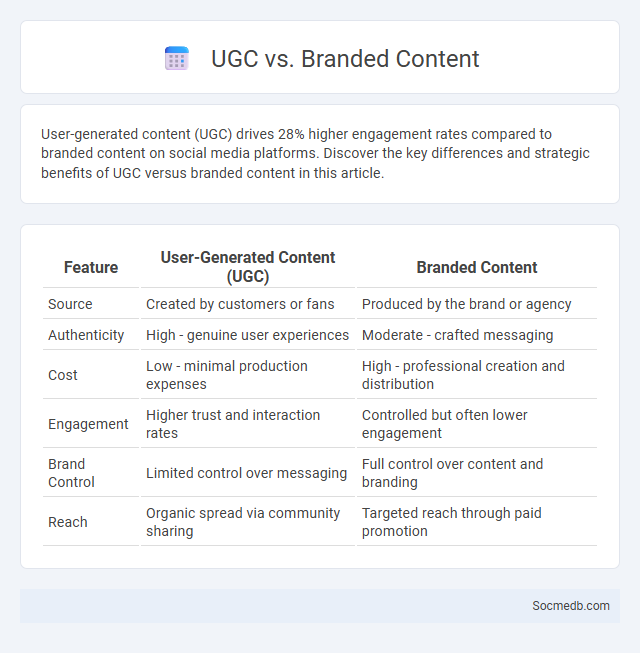 UGC vs. Branded Content

User-generated content (UGC) drives 28% higher engagement rates compared to branded content on social media platforms. Discover the key differences and strategic benefits of UGC versus branded content in this article.

| Feature | User-Generated Content (UGC) | Branded Content |
|---|---|---|
| Source | Created by customers or fans | Produced by the brand or agency |
| Authenticity | High - genuine user experiences | Moderate - crafted messaging |
| Cost | Low - minimal production expenses | High - professional creation and distribution |
| Engagement | Higher trust and interaction rates | Controlled but often lower engagement |
| Brand Control | Limited control over messaging | Full control over content and branding |
| Reach | Organic spread via community sharing | Targeted reach through paid promotion |

Socmedb.com